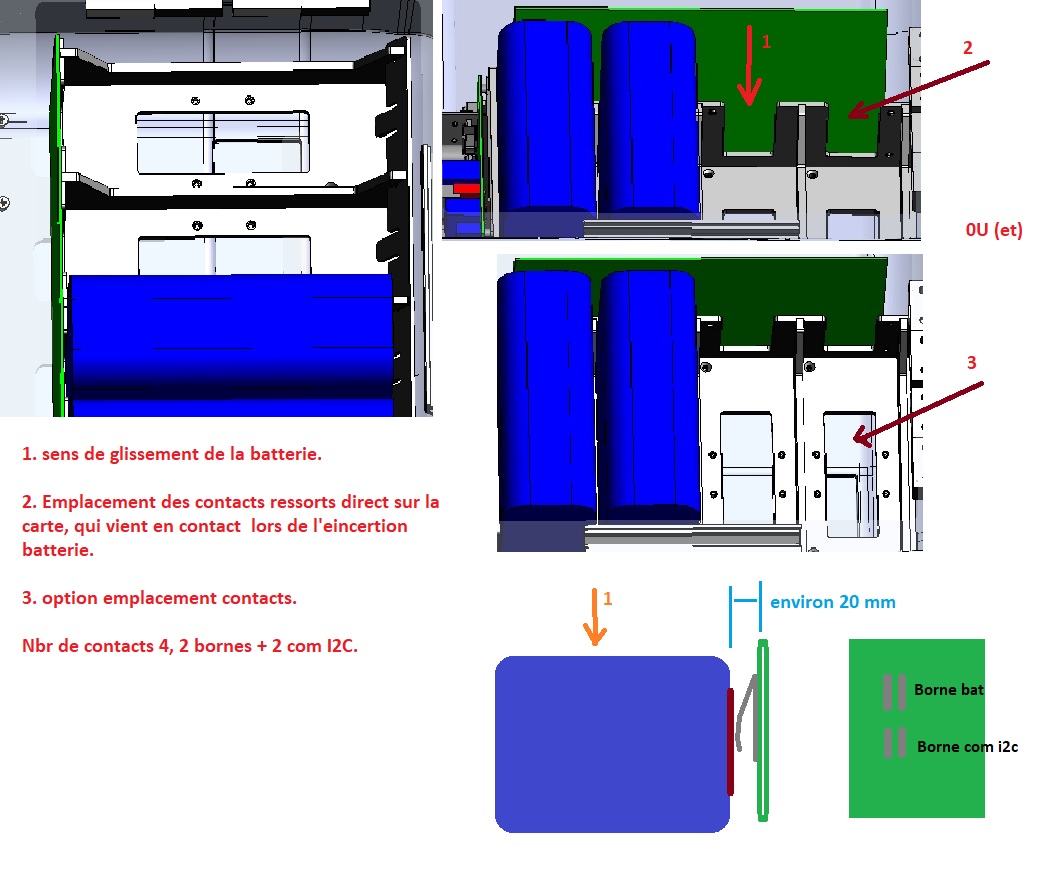 1

2

0U (et)

3

1. sens de glissement de la batterie.

2. Emplacement des contacts ressorts direct sur la carte, qui vient en contact lors de l'eincertion batterie.

3. option emplacement contacts.

Nbr de contacts 4, 2 bornes + 2 com I2C.

1

environ 20 mm

Borne bat

Borne com i2c