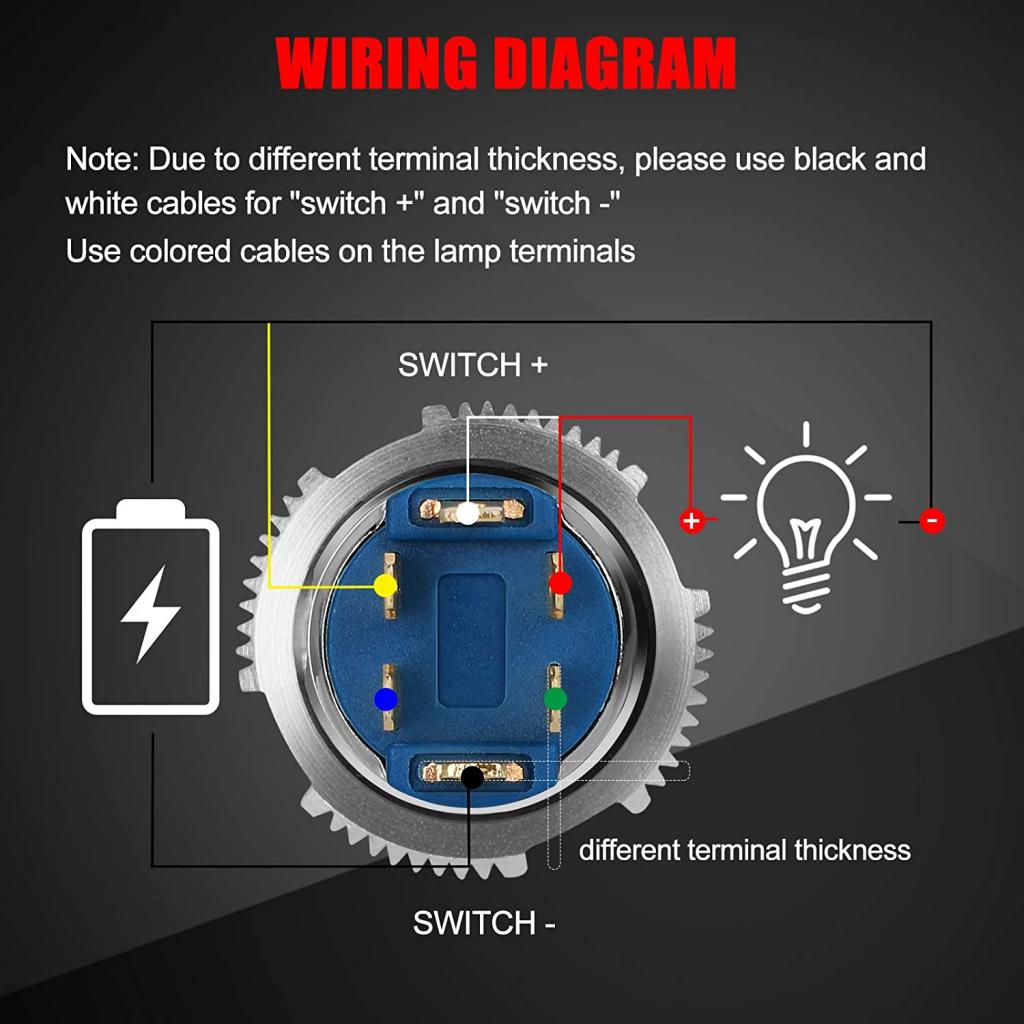 WIRING DIAGRAM

Note: Due to different terminal thickness, please use black and white cables for "switch +" and "switch -"
Use colored cables on the lamp terminals

SWITCH +

+

-

different terminal thickness

SWITCH -