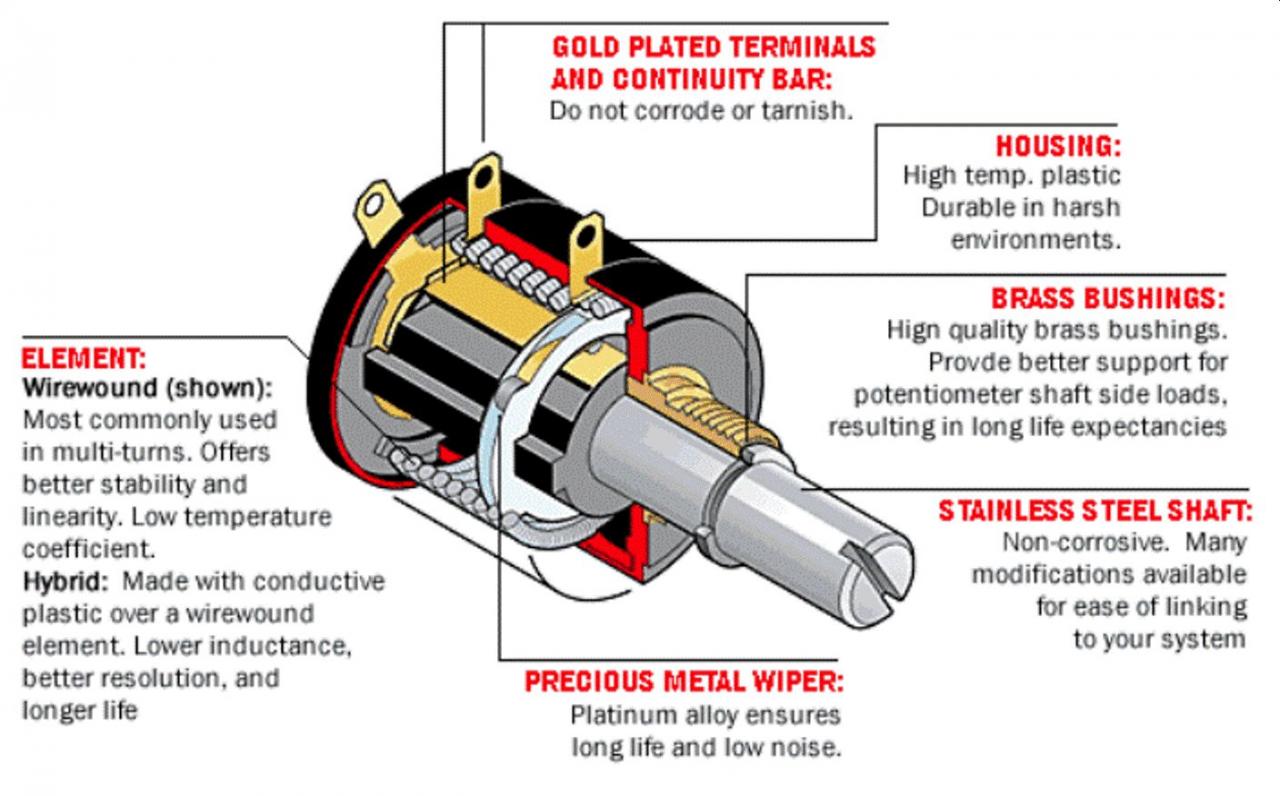 GOLD PLATED TERMINALS AND CONTINUITY BAR:
Do not corrode or tarnish.

HOUSING:
High temp. plastic
Durable in harsh environments.

BRASS BUSHINGS:
Hign quality brass bushings. Provde better support for potentiometer shaft side loads, resulting in long life expectancies

ELEMENT:
Wirewound (shown): Most commonly used in multi-turns. Offers better stability and linearity. Low temperature coefficient.
Hybrid: Made with conductive plastic over a wirewound element. Lower inductance, better resolution, and longer life

STAINLESS STEEL SHAFT:
Non-corrosive. Many modifications available for ease of linking to your system

PRECIOUS METAL WIPER:
Platinum alloy ensures long life and low noise.