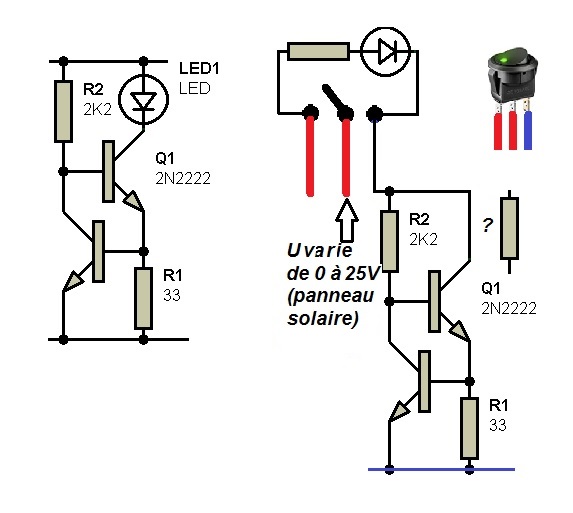 LED1
LED

R2
2K2

Q1
2N2222

R1
33

U varie
de 0 à 25V
(panneau
solaire)

R2
2K2

?

Q1
2N2222

R1
33