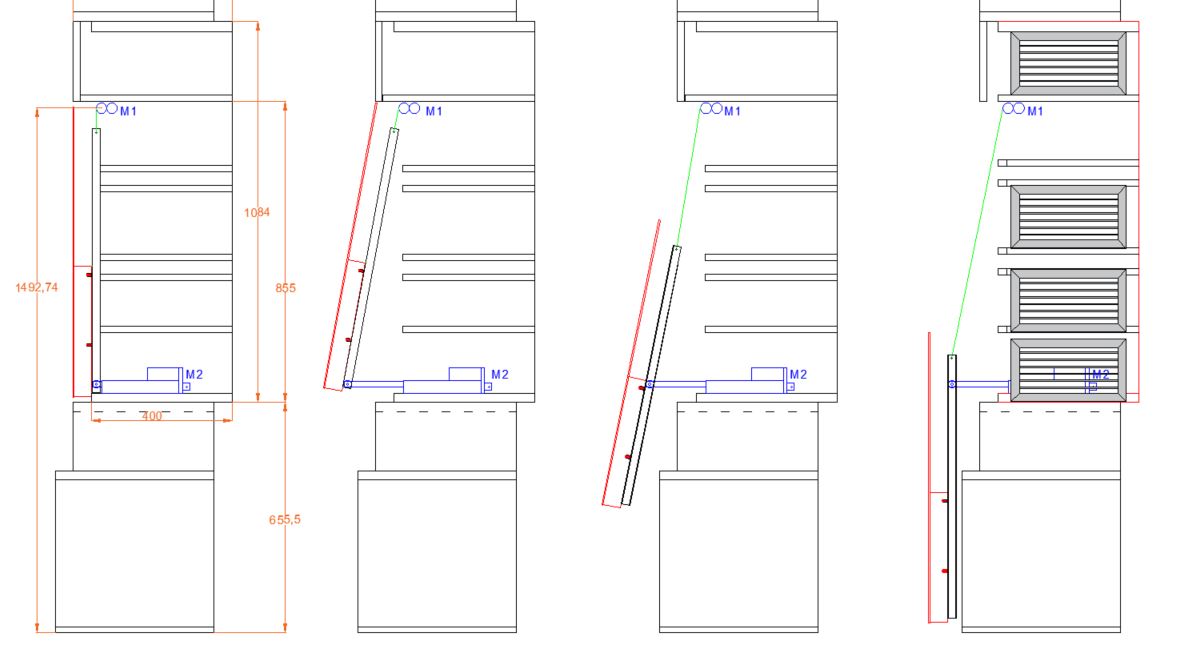 M1
1084
1492,74
855
M2
400
655,5
M1
M2
M1
M2
M1
M2