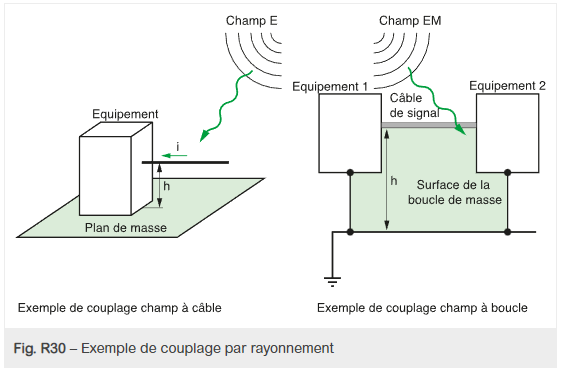 Champ E

Equipement

i

h

Plan de masse

Exemple de couplage champ à câble

Champ EM

Equipement 1

Câble de signal

Equipement 2

h

Surface de la boucle de masse

Exemple de couplage champ à boucle

Fig. R30 – Exemple de couplage par rayonnement