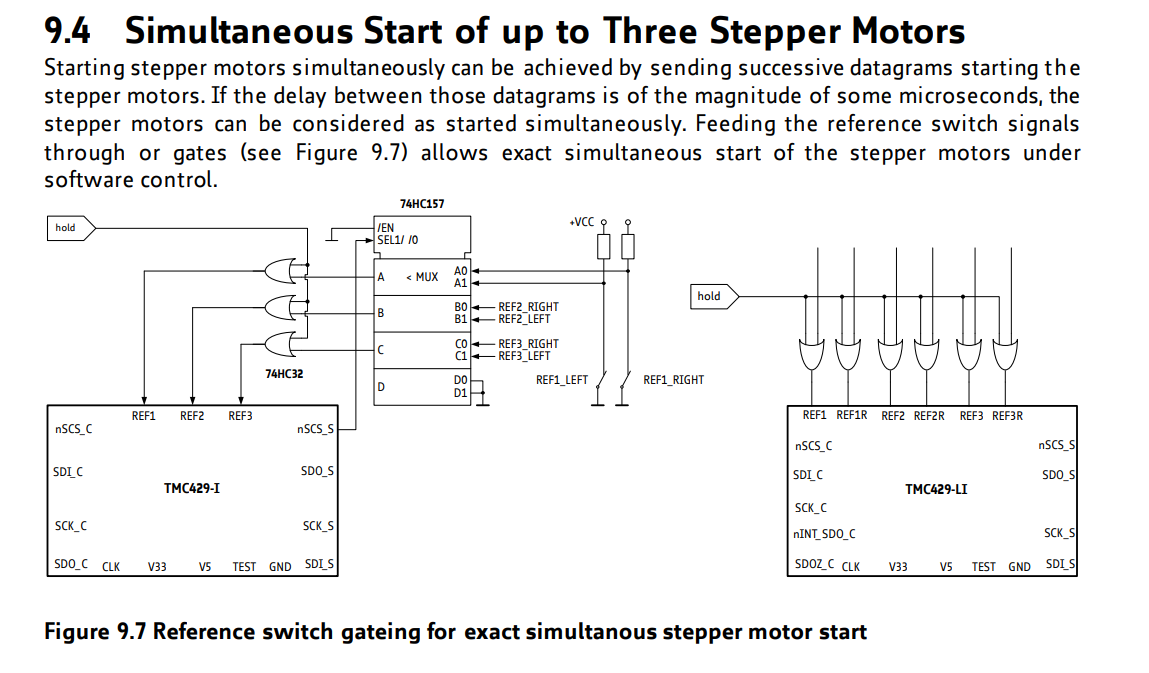 9.4 Simultaneous Start of up to Three Stepper Motors

Starting stepper motors simultaneously can be achieved by sending successive datagrams starting the stepper motors. If the delay between those datagrams is of the magnitude of some microseconds, the stepper motors can be considered as started simultaneously. Feeding the reference switch signals through or gates (see Figure 9.7) allows exact simultaneous start of the stepper motors under software control.

hold

74HC157

/EN
SEL1/ /0

A
< MUX
A0
A1

B
B0
B1
REF2_RIGHT
REF2_LEFT

C
C0
C1
REF3_RIGHT
REF3_LEFT

D
D0
D1

74HC32

+VCC

REF1_LEFT
REF1_RIGHT

REF1 REF2 REF3
nSCS_C
nSCS_S
SDI_C
SDO_S
TMC429-I
SCK_C
SCK_S
SDO_C CLK V33 V5 TEST GND SDI_S

hold

REF1 REF1R REF2 REF2R REF3 REF3R
nSCS_C
nSCS_S
SDI_C
SDO_S
TMC429-LI
SCK_C
nINT_SDO_C
SCK_S
SDOZ_C CLK V33 V5 TEST GND SDI_S

Figure 9.7 Reference switch gateing for exact simultanous stepper motor start