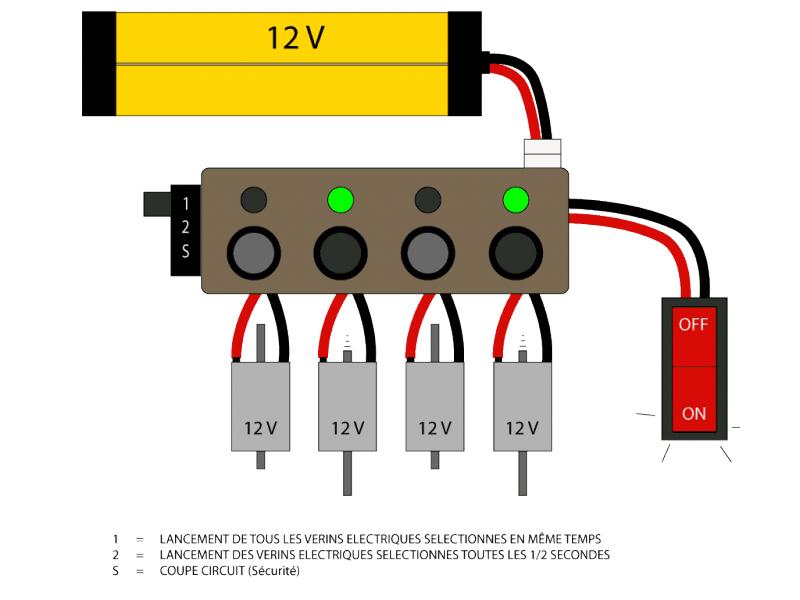 12 V

1
2
S

OFF
ON

12 V
12 V
12 V
12 V

1 = LANCEMENT DE TOUS LES VERINS ELECTRIQUES SELECTIONNES EN MÊME TEMPS
2 = LANCEMENT DES VERINS ELECTRIQUES SELECTIONNES TOUTES LES 1/2 SECONDES
S = COUPE CIRCUIT (Sécurité)