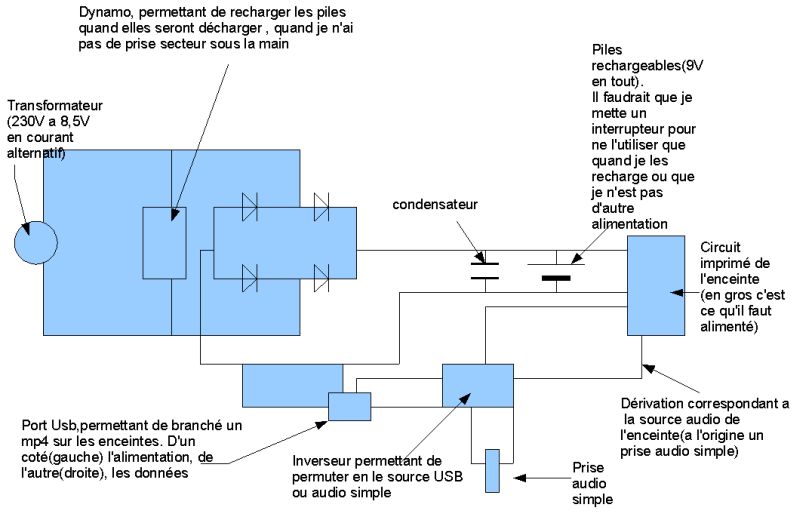 Dynamo, permettant de recharger les piles quand elles seront décharger , quand je n'ai pas de prise secteur sous la main

Transformateur (230V a 8,5V en courant alternatif)

Piles rechargeables(9V en tout). Il faudrait que je mette un interrupteur pour ne l'utiliser que quand je les recharge ou que je n'est pas d'autre alimentation

condensateur

Circuit imprimé de l'enceinte (en gros c'est ce qu'il faut alimenté)

Port Usb,permettant de branché un mp4 sur les enceintes. D'un coté(gauche) l'alimentation, de l'autre(droite), les données

Inverseur permettant de permuter en le source USB ou audio simple

Dérivation correspondant a la source audio de l'enceinte(a l'origine un prise audio simple)

Prise audio simple