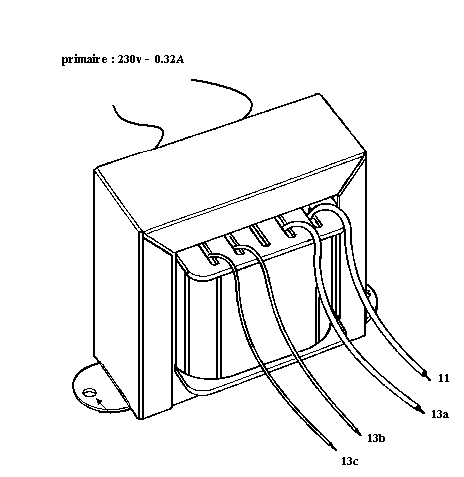 primaire : 230v - 0.32A

11

13a

13b

13c