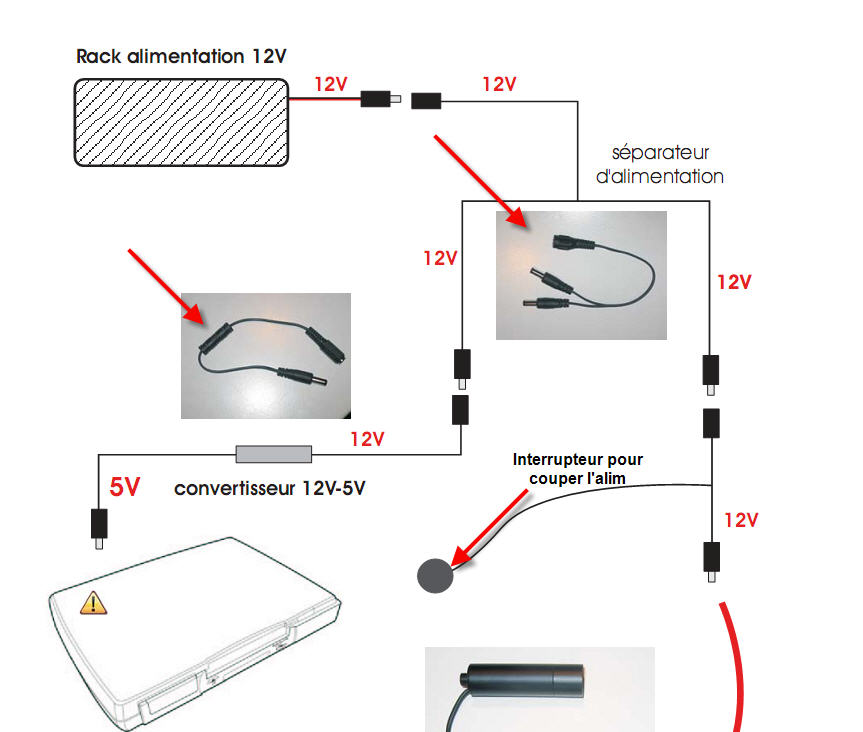 Rack alimentation 12V

12V

12V

séparateur d'alimentation

12V

12V

12V

5V

convertisseur 12V-5V

Interrupteur pour couper l'alim

12V