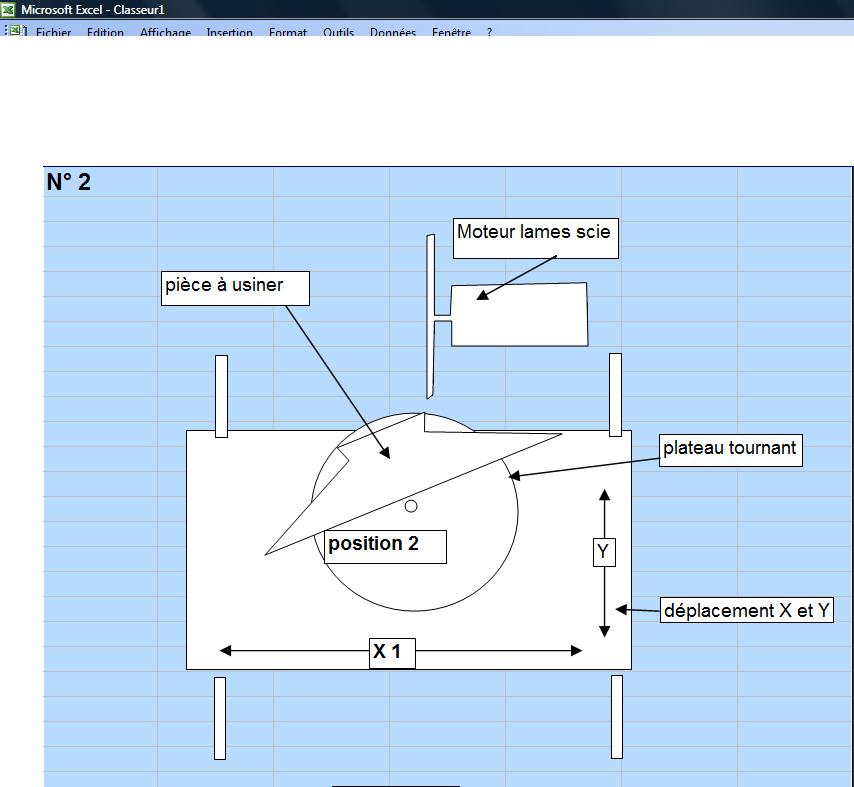 Microsoft Excel - Classeur1
Fichier Edition Affichage Insertion Format Outils Données Fenêtre ?

N° 2

Moteur lames scie

pièce à usiner

plateau tournant

position 2

Y

déplacement X et Y

X 1