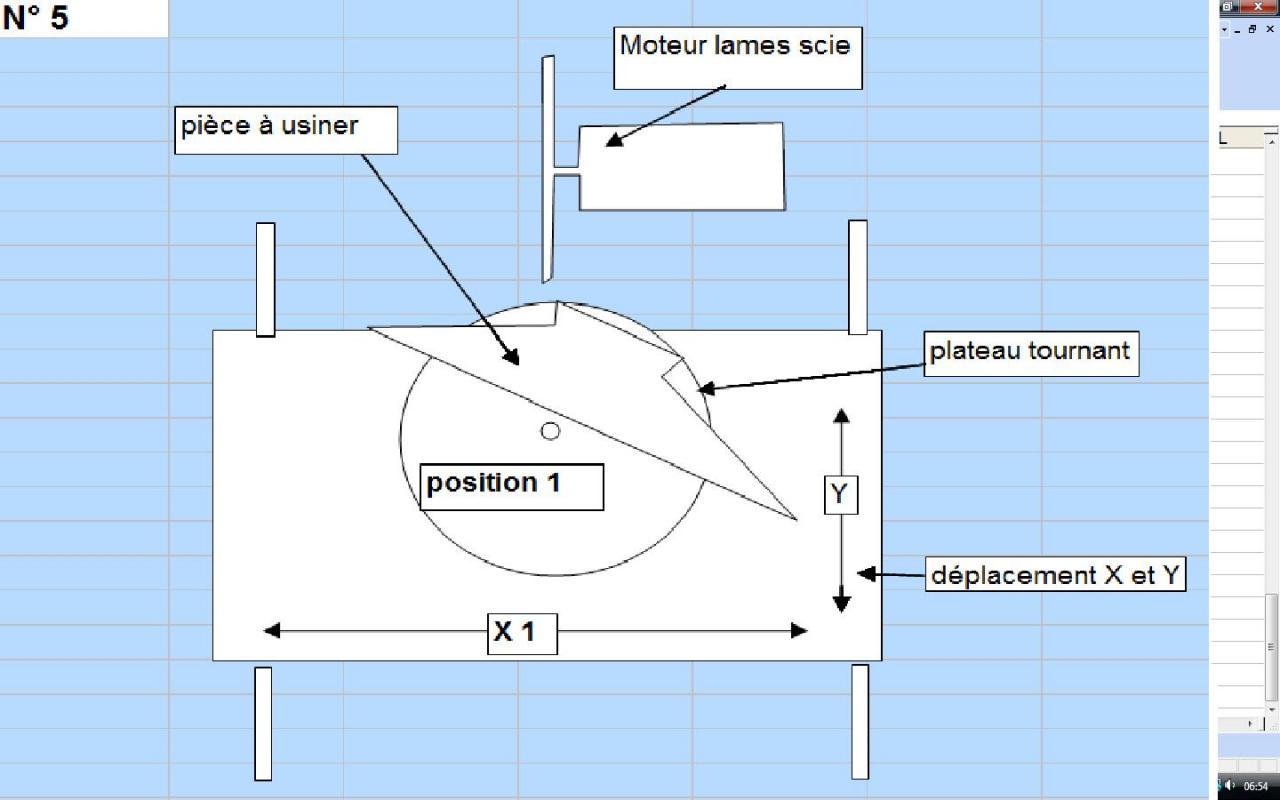 N° 5

Moteur lames scie

pièce à usiner

plateau tournant

position 1

Y

déplacement X et Y

X 1

L

06:54