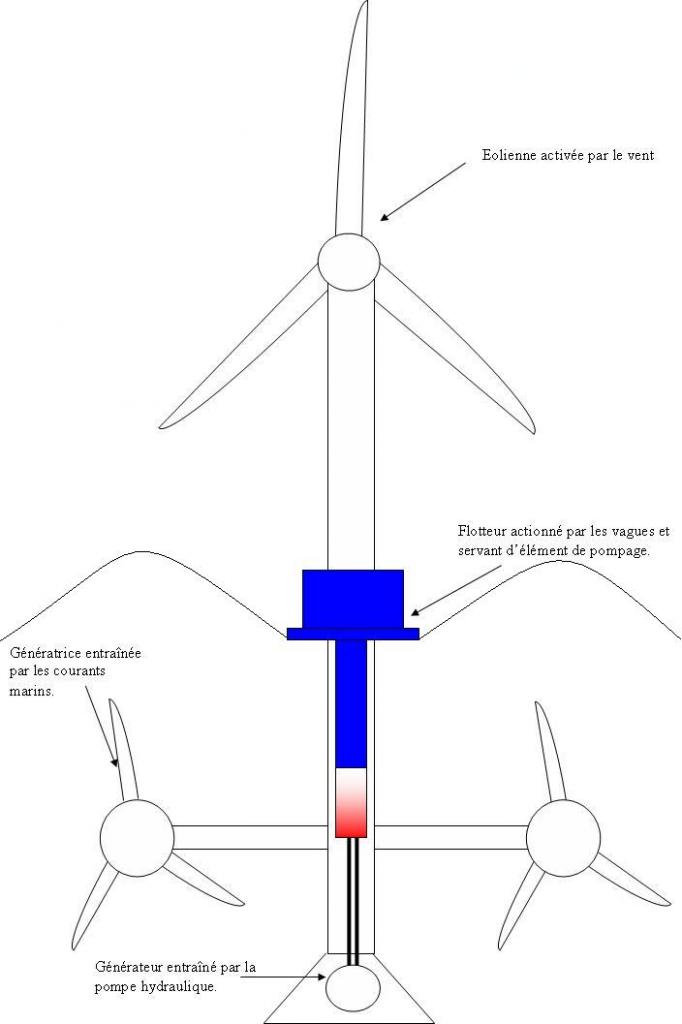 Eolienne activée par le vent

Flotteur actionné par les vagues et servant d'élément de pompage.

Génératrice entraînée par les courants marins.

Générateur entraîné par la pompe hydraulique.