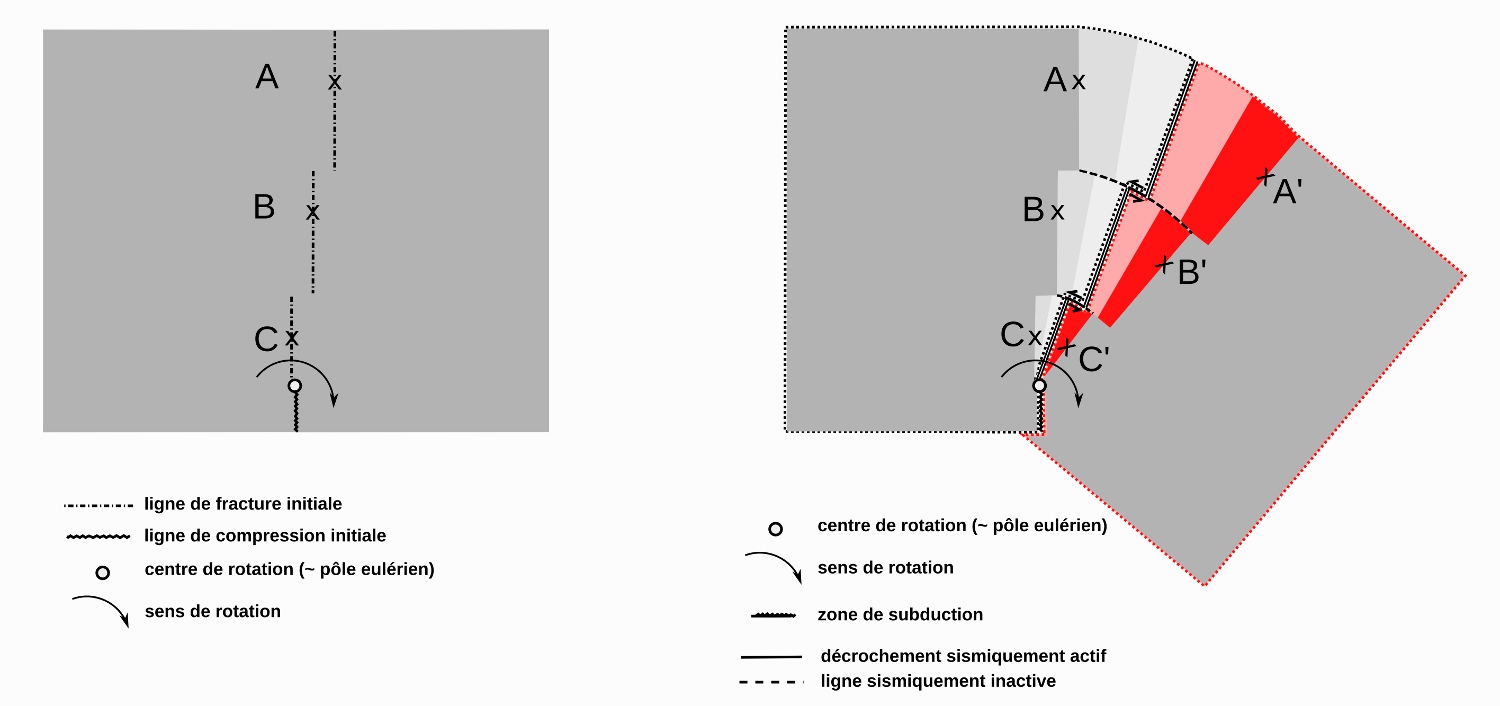 A
B
C

ligne de fracture initiale
ligne de compression initiale
centre de rotation (~ pôle eulérien)
sens de rotation

A
B
C
A'
B'
C'

centre de rotation (~ pôle eulérien)
sens de rotation
zone de subduction
décrochement sismiquement actif
ligne sismiquement inactive