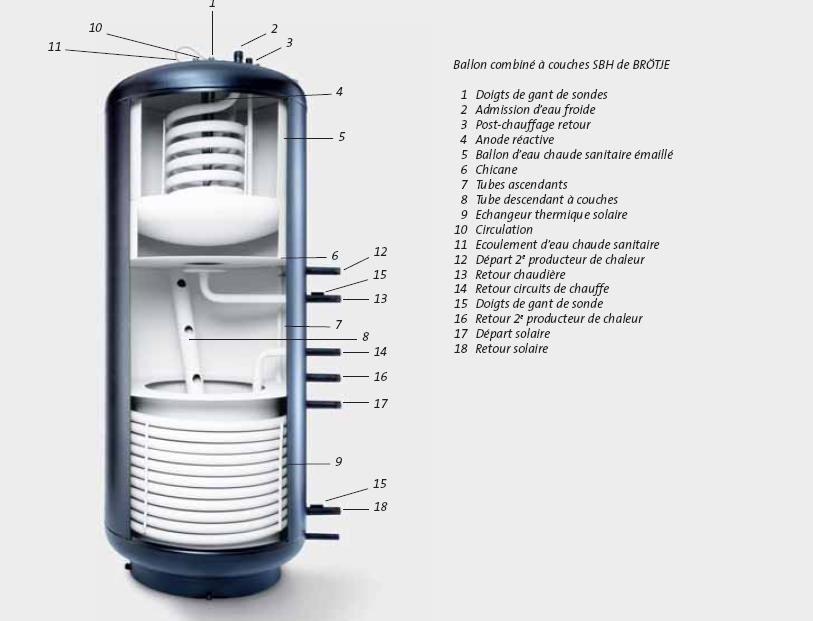 1
10
2
11
3
4
5
6
12
15
13
7
8
14
16
17
9
15
18

Ballon combiné à couches SBH de BRÖTJE

1 Doigts de gant de sondes
2 Admission d'eau froide
3 Post-chauffage retour
4 Anode réactive
5 Ballon d'eau chaude sanitaire émaillé
6 Chicane
7 Tubes ascendants
8 Tube descendant à couches
9 Echangeur thermique solaire
10 Circulation
11 Ecoulement d'eau chaude sanitaire
12 Départ 2$^e$ producteur de chaleur
13 Retour chaudière
14 Retour circuits de chauffe
15 Doigts de gant de sonde
16 Retour 2$^e$ producteur de chaleur
17 Départ solaire
18 Retour solaire