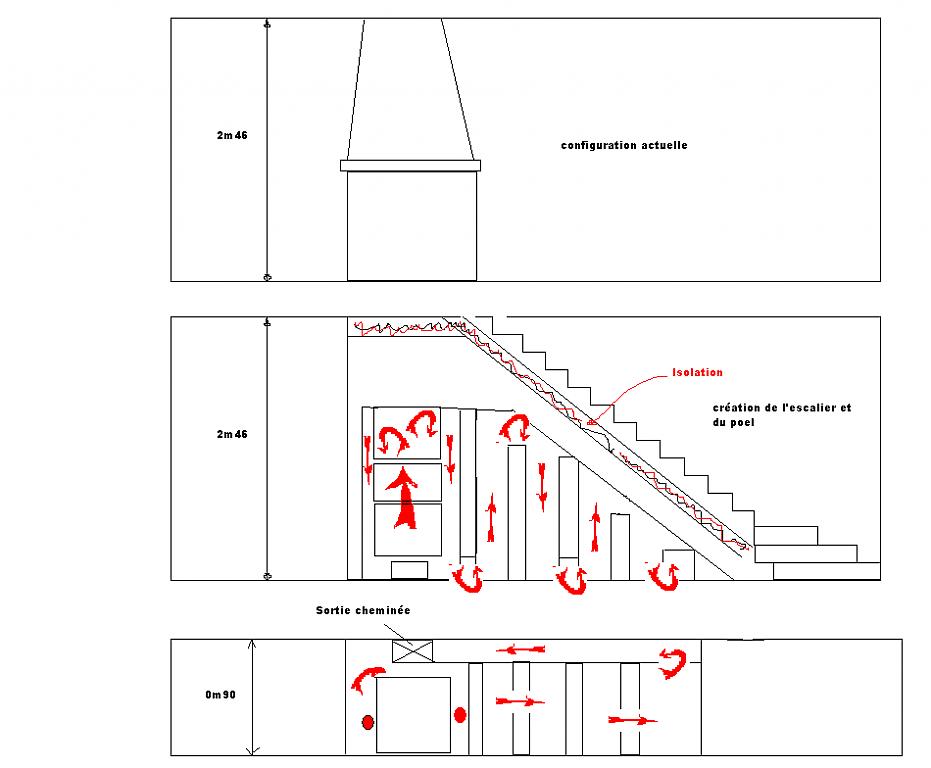 2m46

configuration actuelle

2m46

Isolation

création de l'escalier et du poel

Sortie cheminée

0m90