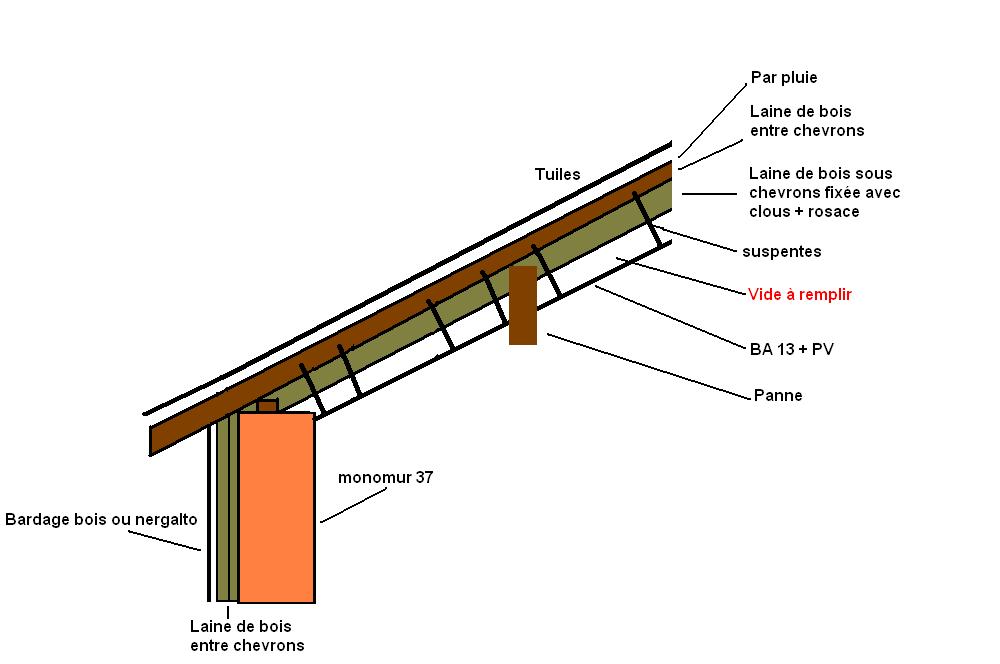 Par pluie

Laine de bois entre chevrons

Tuiles

Laine de bois sous chevrons fixée avec clous + rosace

suspentes

Vide à remplir

BA 13 + PV

Panne

monomur 37

Bardage bois ou nergalto

Laine de bois entre chevrons