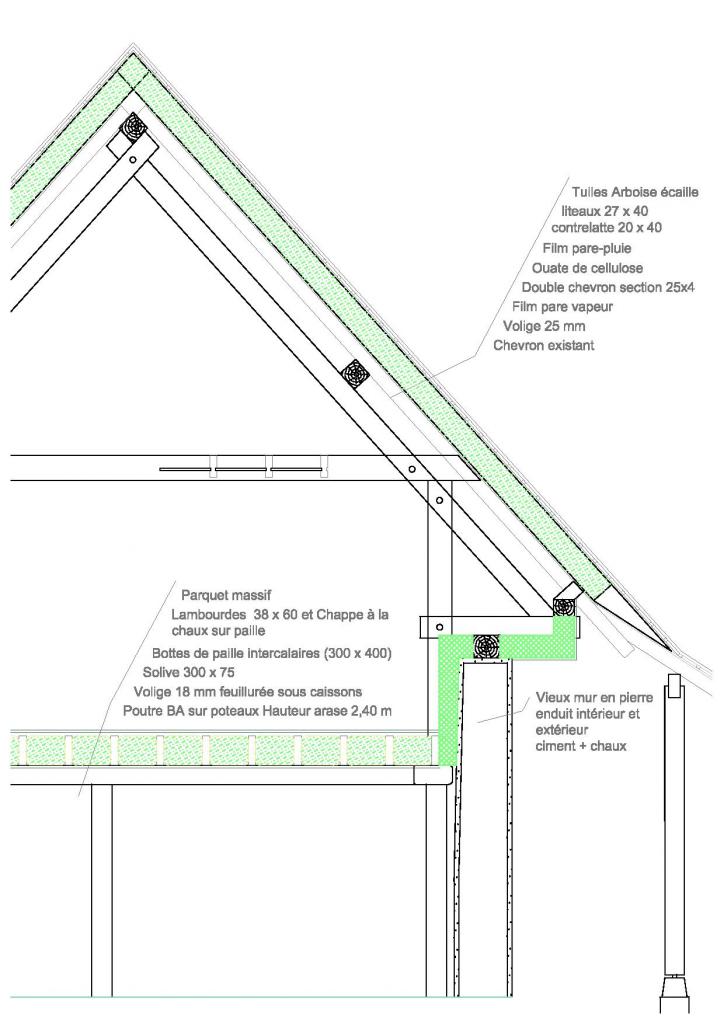 Tuiles Arboise écaille
liteaux 27 x 40
contrelatte 20 x 40
Film pare-pluie
Ouate de cellulose
Double chevron section 25x4
Film pare vapeur
Volige 25 mm
Chevron existant

Parquet massif
Lambourdes 38 x 60 et Chappe à la chaux sur paille
Bottes de paille intercalaires (300 x 400)
Solive 300 x 75
Volige 18 mm feuillurée sous caissons
Poutre BA sur poteaux Hauteur arase 2,40 m

Vieux mur en pierre
enduit intérieur et
extérieur
ciment + chaux