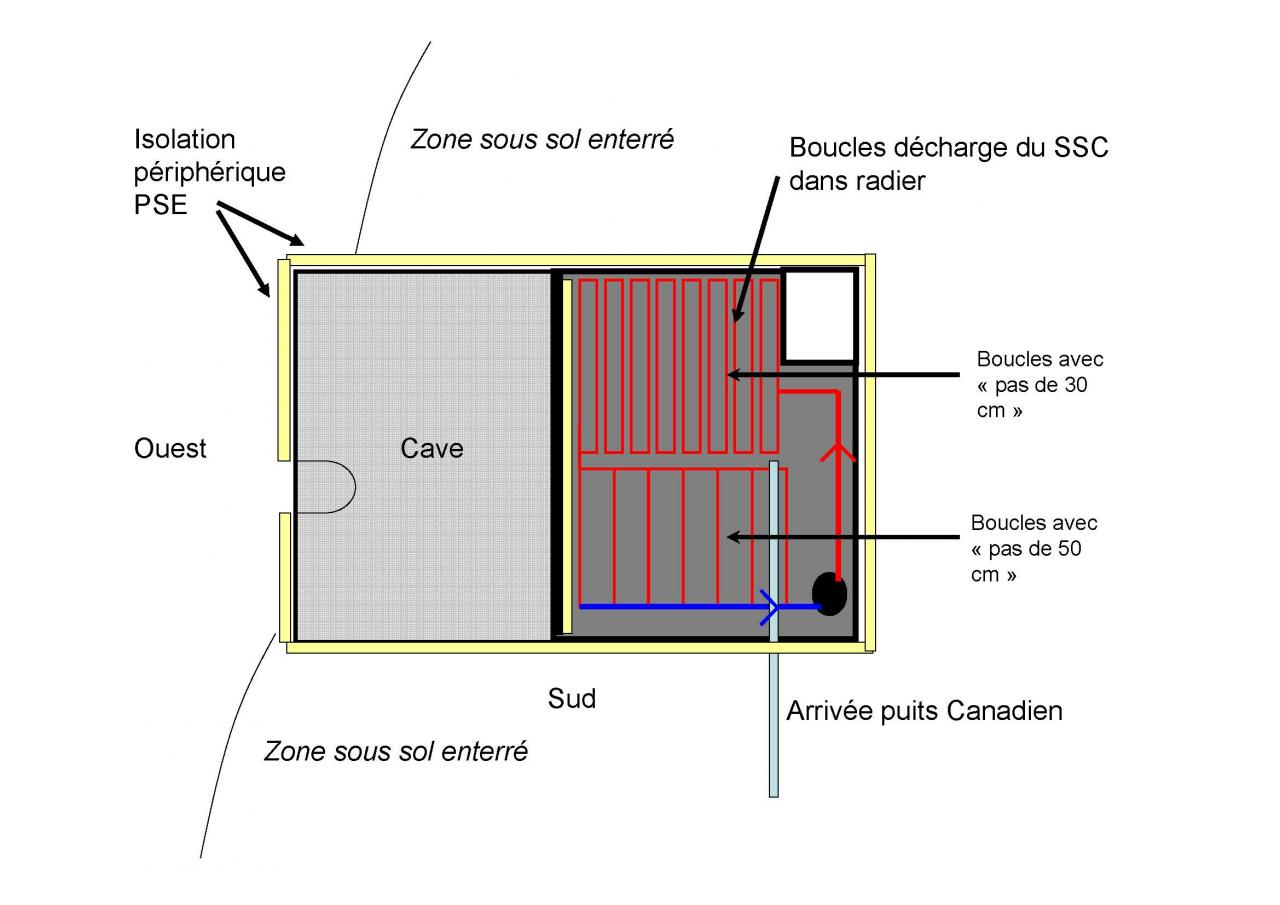 Isolation périphérique PSE

Zone sous sol enterré

Boucles décharge du SSC dans radier

Boucles avec « pas de 30 cm »

Ouest

Cave

Boucles avec « pas de 50 cm »

Sud

Arrivée puits Canadien

Zone sous sol enterré