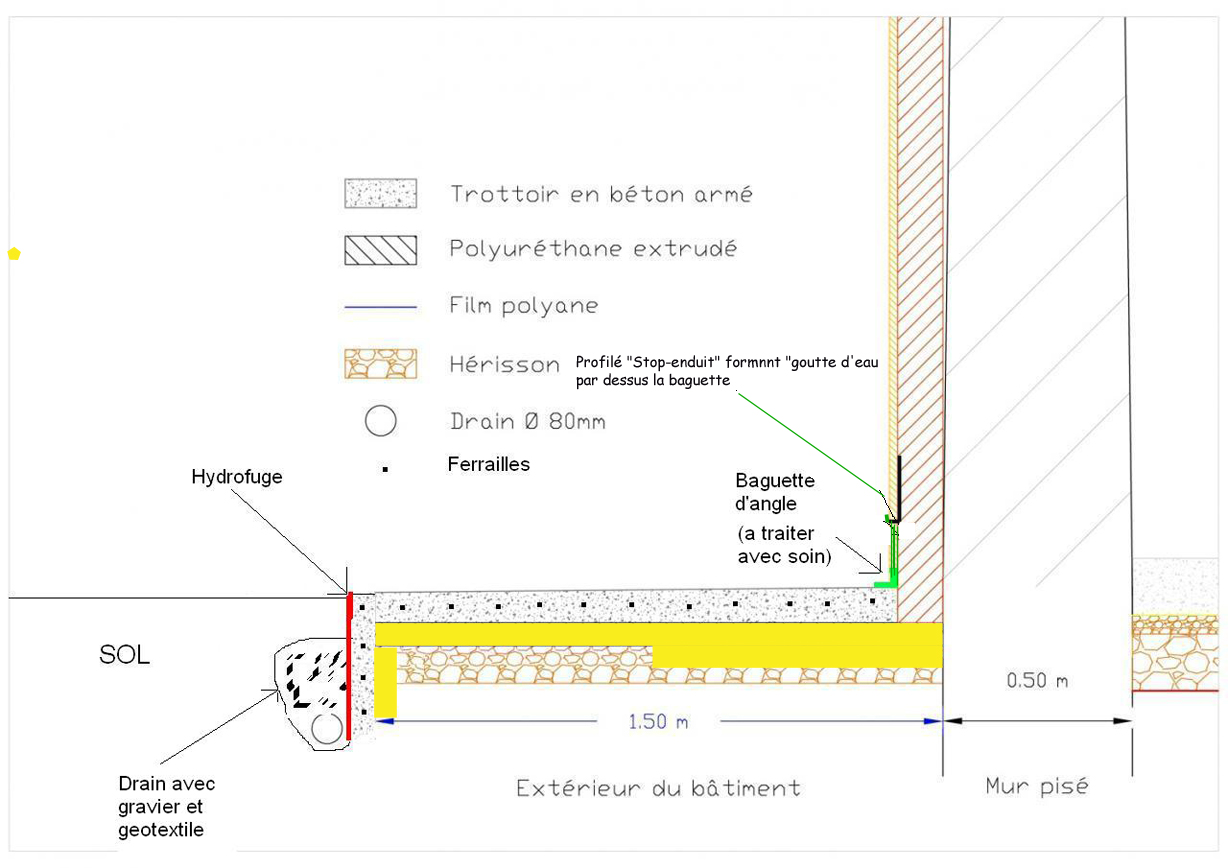 Trottoir en béton armé

Polyuréthane extrudé

Film polyane

Hérisson

Profilé "Stop-enduit" formnnt "goutte d'eau par dessus la baguette

Drain Ø 80mm

Ferrailles

Hydrofuge

Baguette d'angle

(a traiter avec soin)

SOL

0.50 m

1.50 m

Drain avec gravier et geotextile

Extérieur du bâtiment

Mur pisé