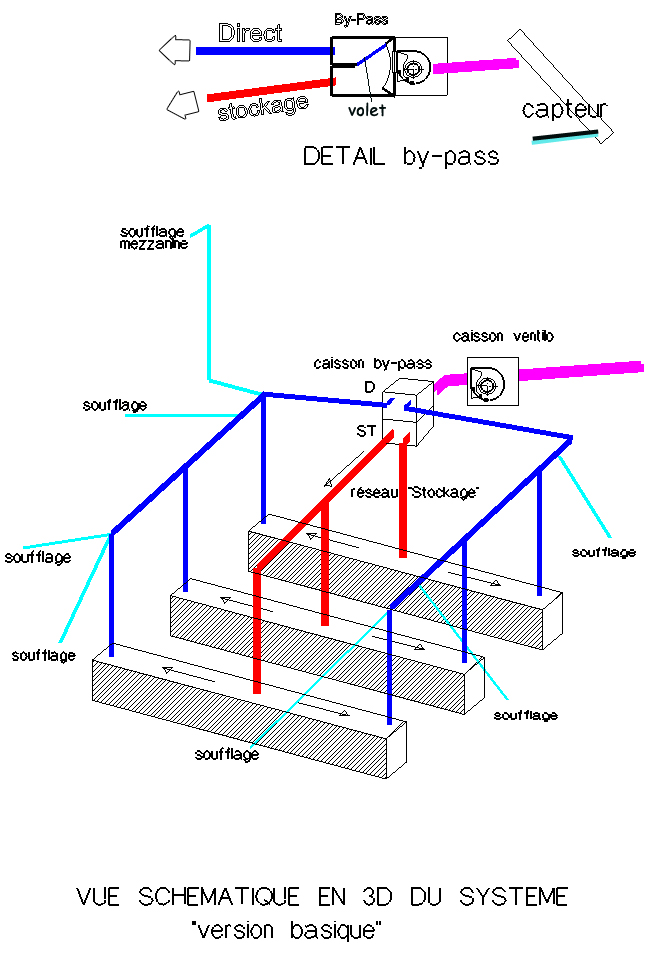 By-Pass
Direct
stockage
volet
capteur
DETAIL by-pass

soufflage mezzanine
caisson ventilo
caisson by-pass
D
ST
soufflage
réseau "Stockage"
soufflage
soufflage
soufflage
soufflage
soufflage

VUE SCHEMATIQUE EN 3D DU SYSTEME
"version basique"