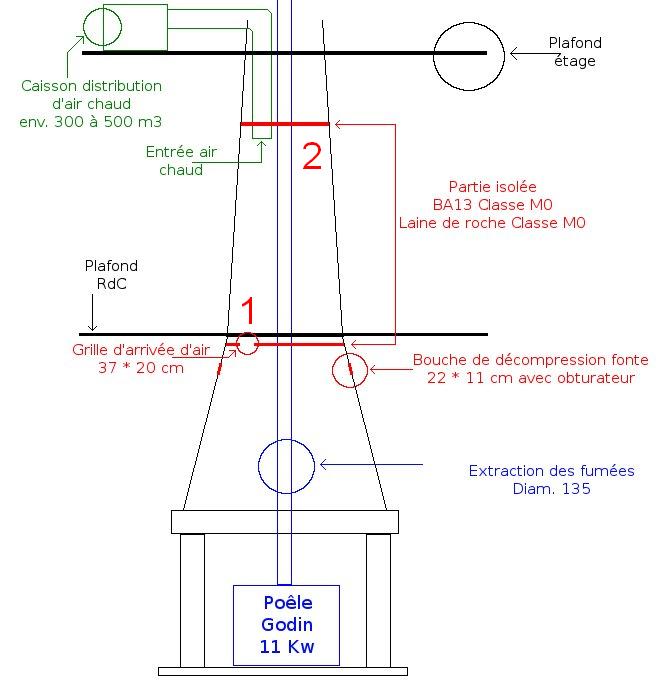 Plafond étage

Caisson distribution d'air chaud env. 300 à 500 m3

Entrée air chaud

2

Partie isolée BA13 Classe M0 Laine de roche Classe M0

Plafond RdC

1

Grille d'arrivée d'air 37 * 20 cm

Bouche de décompression fonte 22 * 11 cm avec obturateur

Extraction des fumées Diam. 135

Poêle Godin 11 Kw