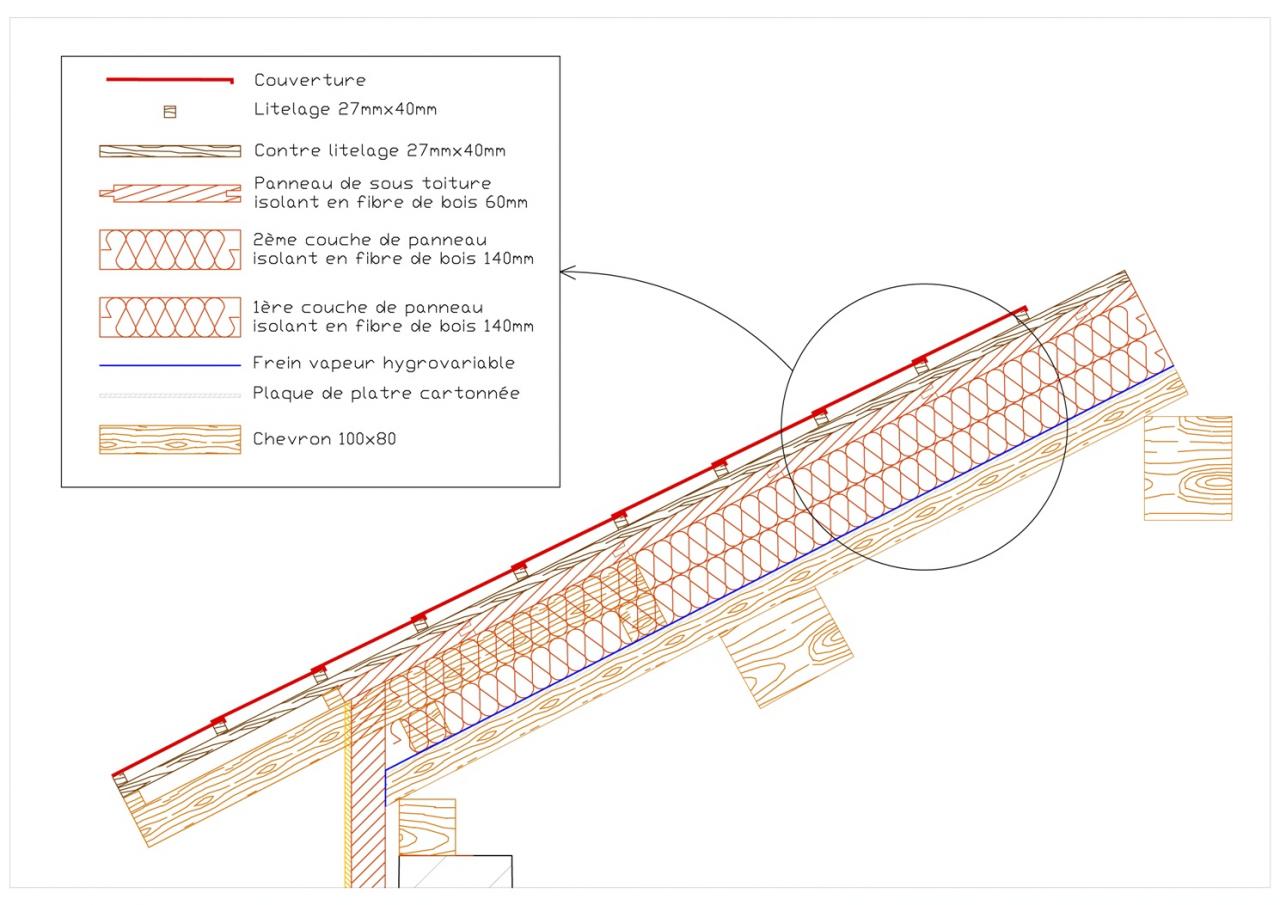 Couverture
Litelage 27mmx40mm
Contre litelage 27mmx40mm
Panneau de sous toiture isolant en fibre de bois 60mm
2ème couche de panneau isolant en fibre de bois 140mm
1ère couche de panneau isolant en fibre de bois 140mm
Frein vapeur hygrovariable
Plaque de platre cartonnée
Chevron 100x80