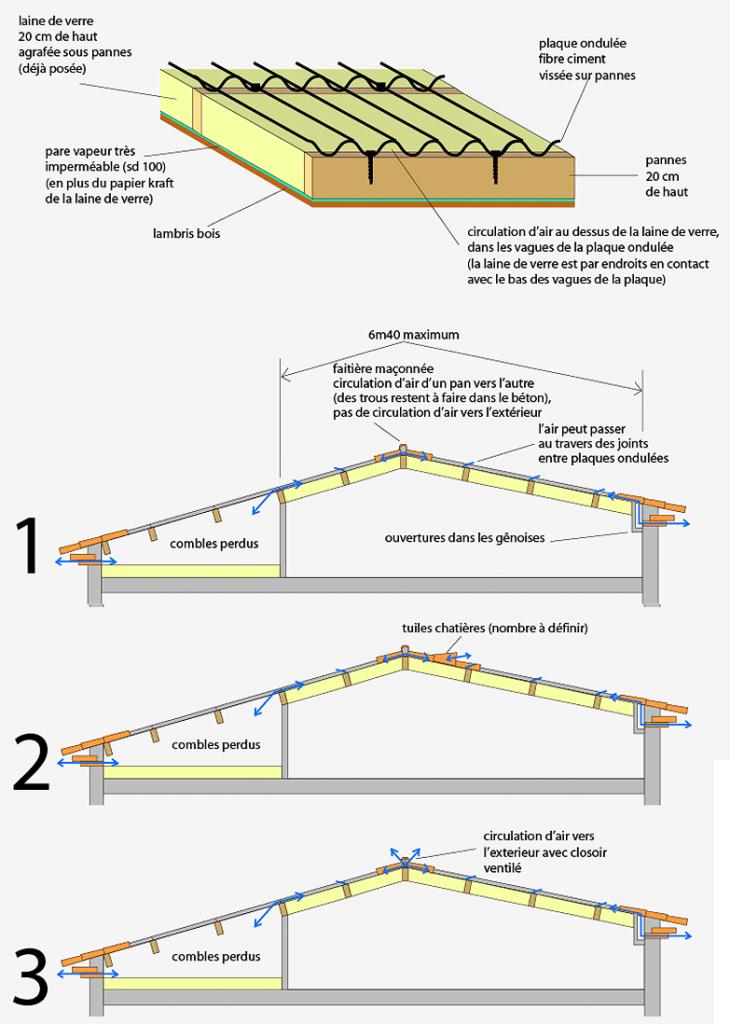 laine de verre
20 cm de haut
agrafée sous pannes
(déjà posée)

plaque ondulée
fibre ciment
vissée sur pannes

pare vapeur très imperméable (sd 100)
(en plus du papier kraft de la laine de verre)

pannes
20 cm
de haut

lambris bois

circulation d'air au dessus de la laine de verre, dans les vagues de la plaque ondulée
(la laine de verre est par endroits en contact avec le bas des vagues de la plaque)

6m40 maximum

faitière maçonnée
circulation d'air d'un pan vers l'autre
(des trous restent à faire dans le béton),
pas de circulation d'air vers l'extérieur

l'air peut passer
au travers des joints
entre plaques ondulées

1

combles perdus

ouvertures dans les gênoises

tuiles chatières (nombre à définir)

2

combles perdus

circulation d'air vers
l'exterieur avec closoir
ventilé

3

combles perdus