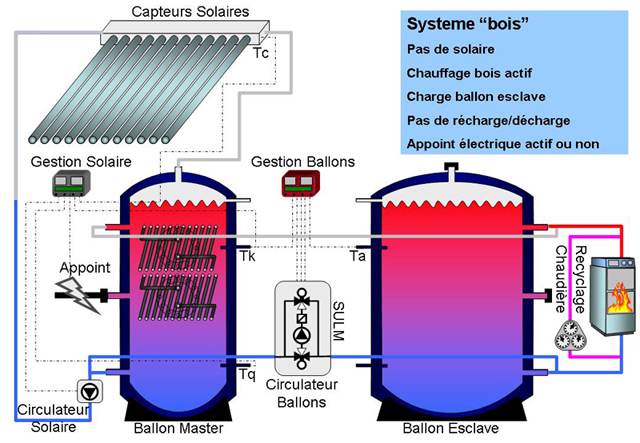 Capteurs Solaires

Tc

Systeme “bois”

Pas de solaire

Chauffage bois actif

Charge ballon esclave

Pas de récharge/décharge

Appoint électrique actif ou non

Gestion Solaire

Gestion Ballons

Tk

Ta

Appoint

SULM

Recyclage

Chaudière

Tq

Circulateur Ballons

Circulateur Solaire

Ballon Master

Ballon Esclave