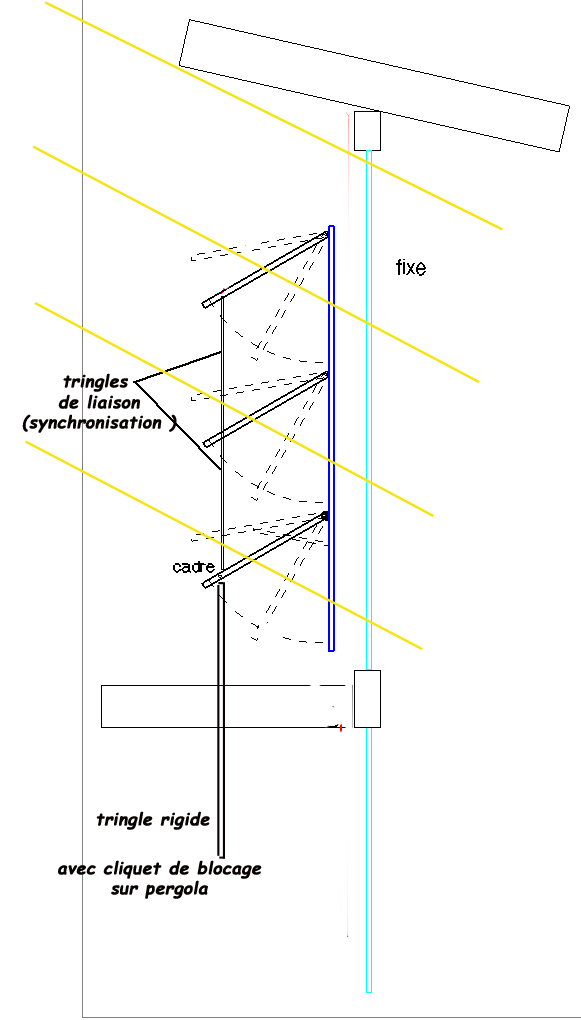 fixe

tringles de liaison (synchronisation )

cadre

tringle rigide

avec cliquet de blocage sur pergola