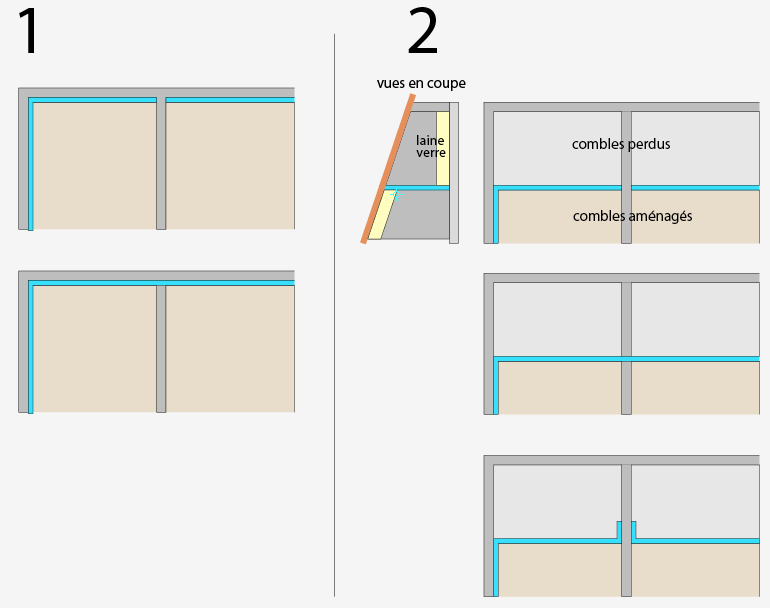 1

2

vues en coupe

laine verre

combles perdus

combles aménagés