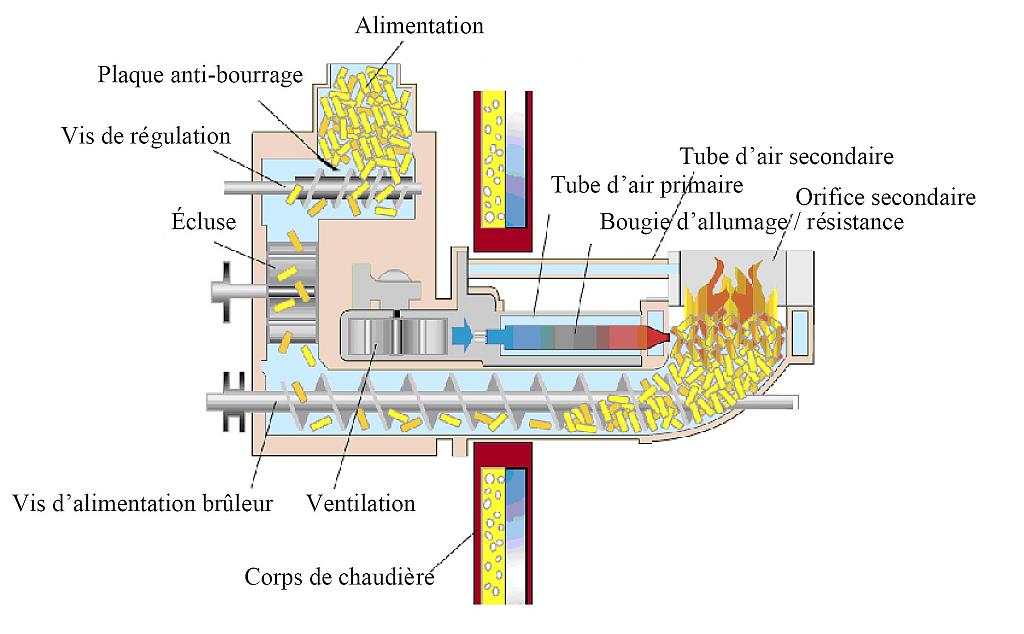 Alimentation

Plaque anti-bourrage

Vis de régulation

Écluse

Tube d'air secondaire

Tube d'air primaire

Orifice secondaire

Bougie d'allumage / résistance

Vis d'alimentation brûleur

Ventilation

Corps de chaudière