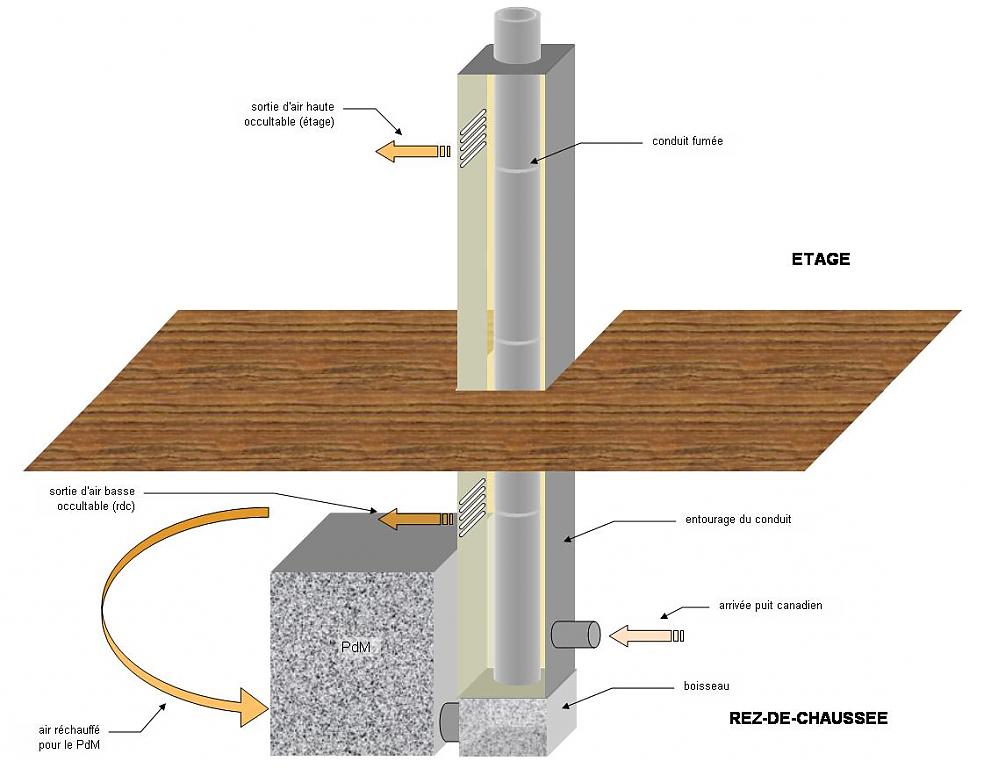 sortie d'air haute occultable (étage)

conduit fumée

ETAGE

sortie d'air basse occultable (rdc)

entourage du conduit

arrivée puit canadien

PdM

boisseau

air réchauffé pour le PdM

REZ-DE-CHAUSSEE