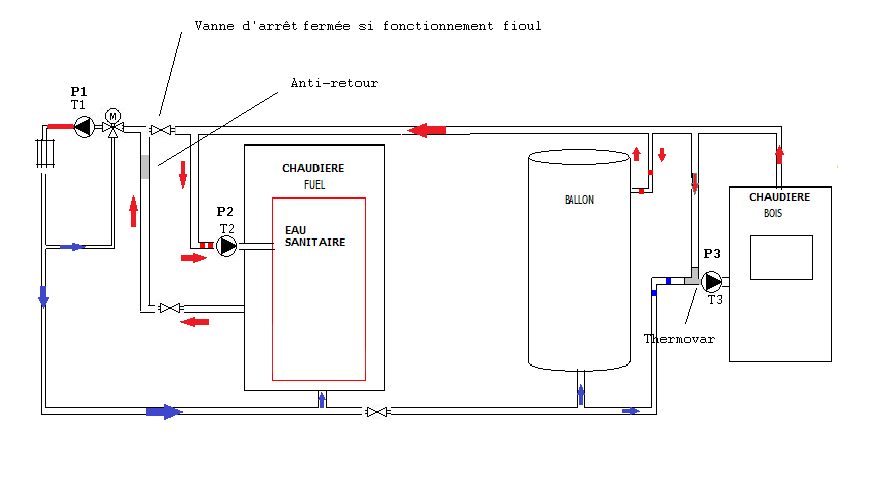 Vanne d'arrêt fermée si fonctionnement fioul

Anti-retour

P1
T1

M

CHAUDIERE
FUEL

P2
T2

EAU
SANITAIRE

BALLON

CHAUDIERE
BOIS

P3
T3

Thermovar