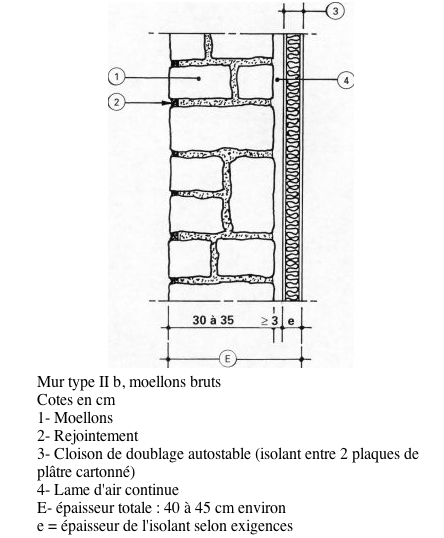 3

1

4

2

30 à 35 $\geq 3$ e

E

Mur type II b, moellons bruts
Cotes en cm
1- Moellons
2- Rejointement
3- Cloison de doublage autostable (isolant entre 2 plaques de plâtre cartonné)
4- Lame d'air continue
E- épaisseur totale : 40 à 45 cm environ
e = épaisseur de l'isolant selon exigences