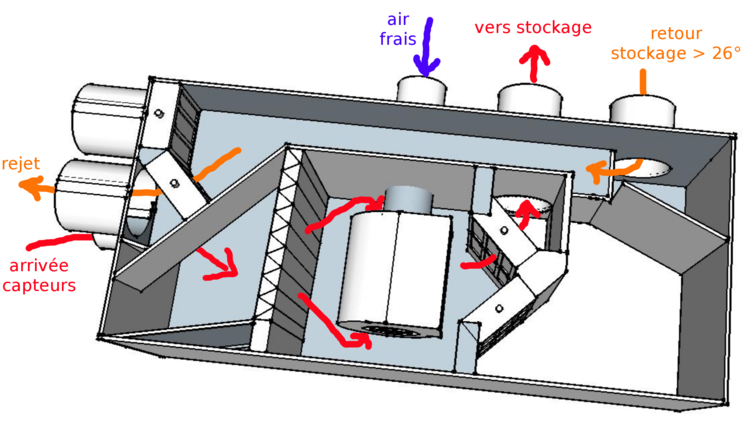 air frais

vers stockage

retour stockage > 26°

rejet

arrivée capteurs