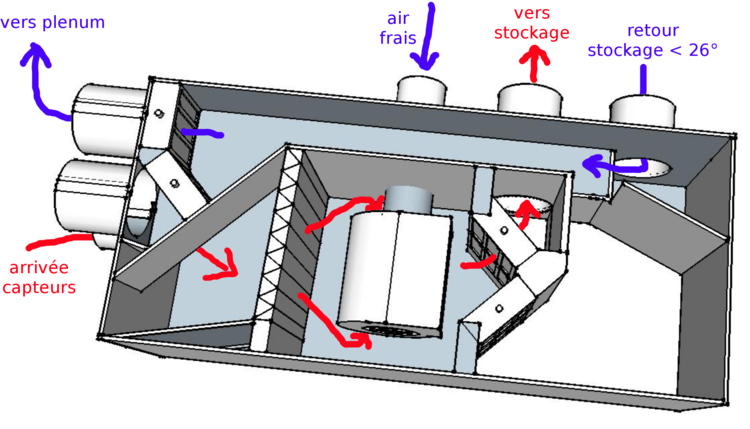 vers plenum

air frais

vers stockage

retour stockage < 26°

arrivée capteurs