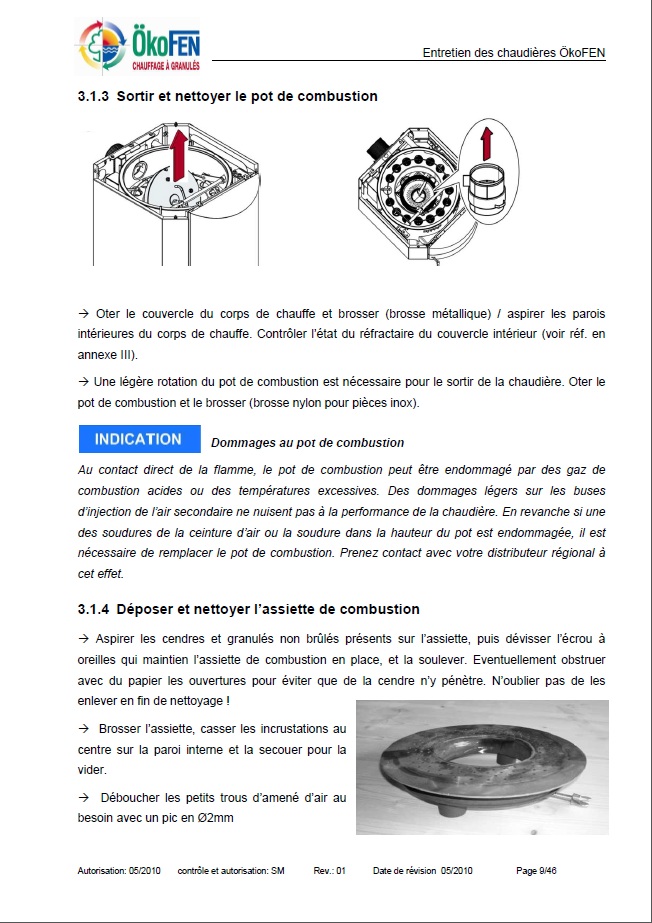 ÖkoFEN
CHAUFFAGE À GRANULÉS

Entretien des chaudières ÖkoFEN

3.1.3 Sortir et nettoyer le pot de combustion

→ Oter le couvercle du corps de chauffe et brosser (brosse métallique) / aspirer les parois intérieures du corps de chauffe. Contrôler l'état du réfractaire du couvercle intérieur (voir réf. en annexe III).

→ Une légère rotation du pot de combustion est nécessaire pour le sortir de la chaudière. Oter le pot de combustion et le brosser (brosse nylon pour pièces inox).

INDICATION

Dommages au pot de combustion

Au contact direct de la flamme, le pot de combustion peut être endommagé par des gaz de combustion acides ou des températures excessives. Des dommages légers sur les buses d'injection de l'air secondaire ne nuisent pas à la performance de la chaudière. En revanche si une des soudures de la ceinture d'air ou la soudure dans la hauteur du pot est endommagée, il est nécessaire de remplacer le pot de combustion. Prenez contact avec votre distributeur régional à cet effet.

3.1.4 Déposer et nettoyer l'assiette de combustion

→ Aspirer les cendres et granulés non brûlés présents sur l'assiette, puis dévisser l'écrou à oreilles qui maintien l'assiette de combustion en place, et la soulever. Eventuellement obstruer avec du papier les ouvertures pour éviter que de la cendre n'y pénètre. N'oublier pas de les enlever en fin de nettoyage !

→ Brosser l'assiette, casser les incrustations au centre sur la paroi interne et la secouer pour la vider.

→ Déboucher les petits trous d'amené d'air au besoin avec un pic en Ø2mm

Autorisation: 05/2010 contrôle et autorisation: SM Rev.: 01 Date de révision 05/2010 Page 9/46