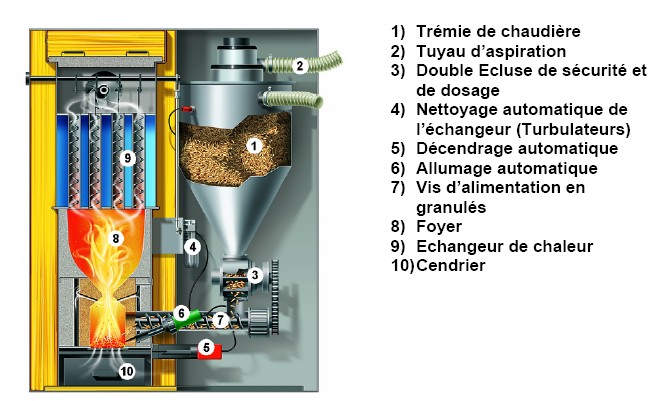 2
1
9
8
4
3
6
7
5
10

1) Trémie de chaudière
2) Tuyau d'aspiration
3) Double Ecluse de sécurité et de dosage
4) Nettoyage automatique de l'échangeur (Turbulateurs)
5) Décendrage automatique
6) Allumage automatique
7) Vis d'alimentation en granulés
8) Foyer
9) Echangeur de chaleur
10) Cendrier