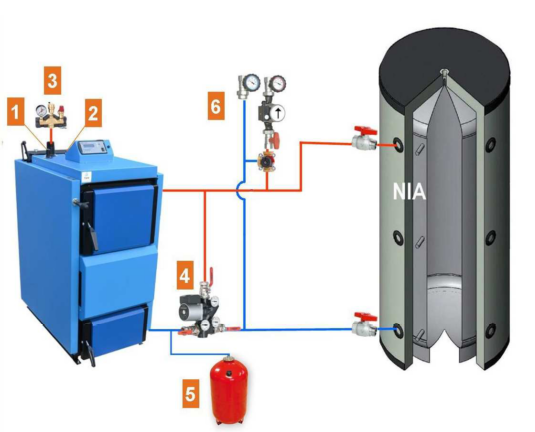 3
1
2
6
NIA
4
5