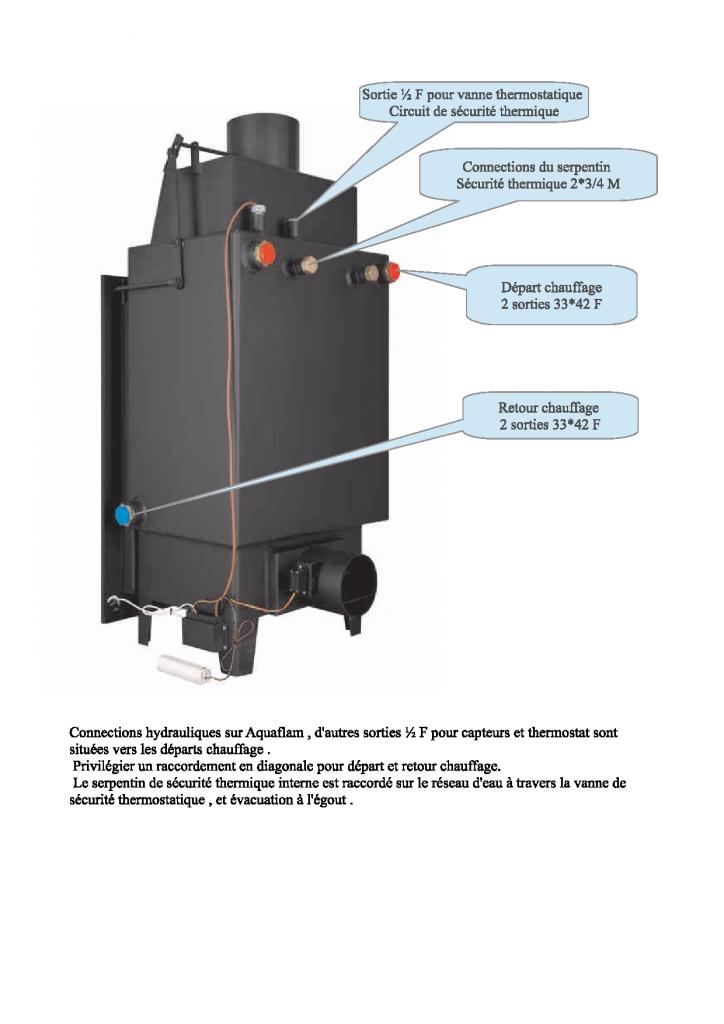 Sortie ½ F pour vanne thermostatique
Circuit de sécurité thermique

Connections du serpentin
Sécurité thermique 2*3/4 M

Départ chauffage
2 sorties 33*42 F

Retour chauffage
2 sorties 33*42 F

Connections hydrauliques sur Aquaflam , d'autres sorties ½ F pour capteurs et thermostat sont situées vers les départs chauffage .
Privilégier un raccordement en diagonale pour départ et retour chauffage.
Le serpentin de sécurité thermique interne est raccordé sur le réseau d'eau à travers la vanne de sécurité thermostatique , et évacuation à l'égout .