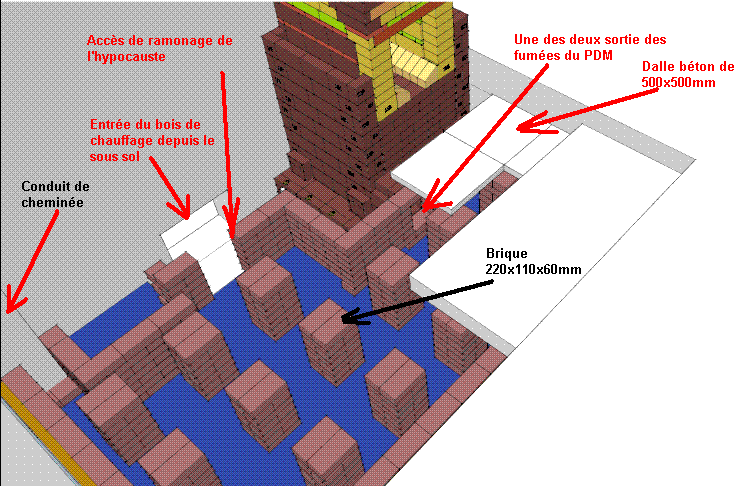 Accès de ramonage de l'hypocauste

Une des deux sortie des fumées du PDM

Dalle béton de 500x500mm

Entrée du bois de chauffage depuis le sous sol

Conduit de cheminée

Brique 220x110x60mm