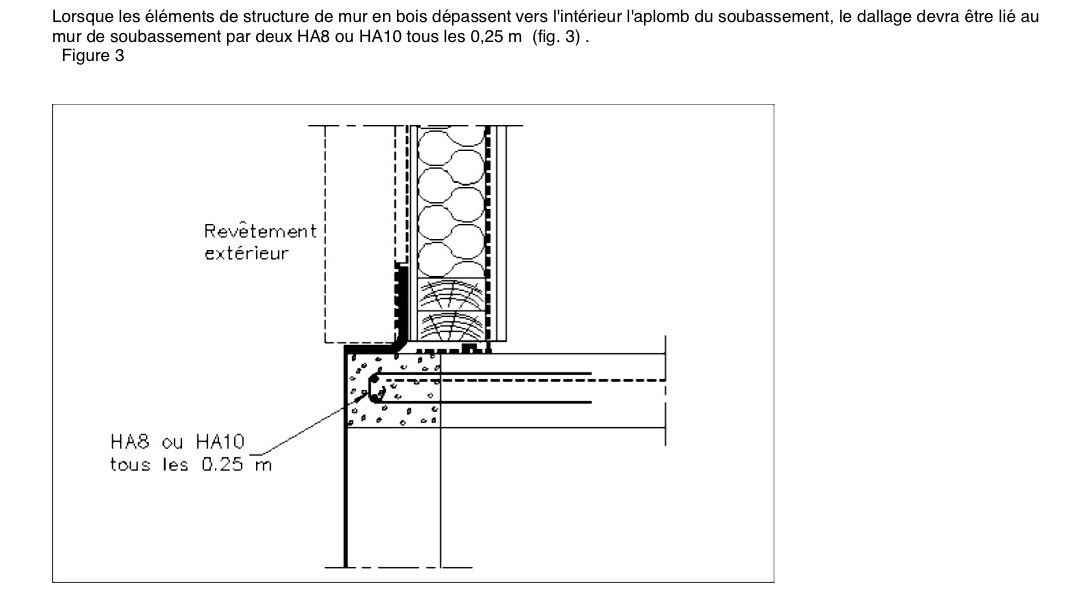 Lorsque les éléments de structure de mur en bois dépassent vers l'intérieur l'aplomb du soubassement, le dallage devra être lié au mur de soubassement par deux HA8 ou HA10 tous les 0,25 m (fig. 3) .
Figure 3

Revêtement extérieur

HA8 ou HA10
tous les 0.25 m