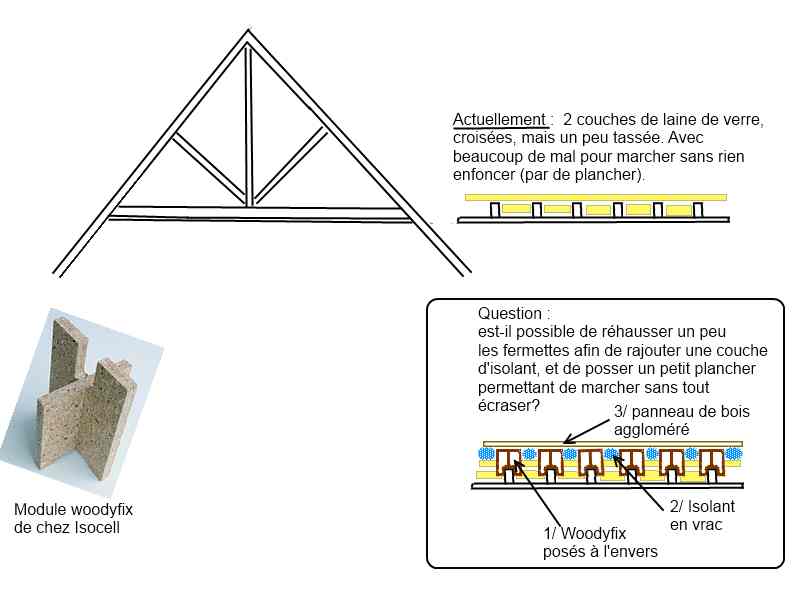 Actuellement : 2 couches de laine de verre, croisées, mais un peu tassée. Avec beaucoup de mal pour marcher sans rien enfoncer (par de plancher).

Module woodyfix de chez Isocell

Question :
est-il possible de réhausser un peu les fermettes afin de rajouter une couche d'isolant, et de posser un petit plancher permettant de marcher sans tout écraser?

3/ panneau de bois aggloméré

2/ Isolant en vrac

1/ Woodyfix posés à l'envers