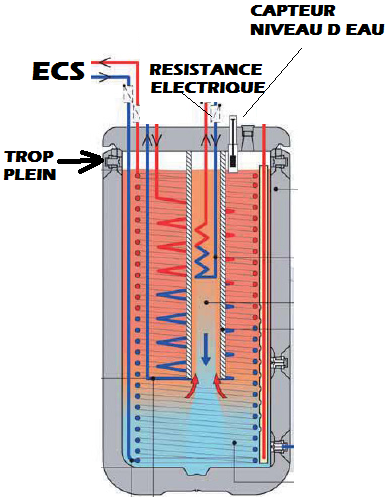 CAPTEUR
NIVEAU D EAU

ECS

RESISTANCE
ELECTRIQUE

TROP
PLEIN