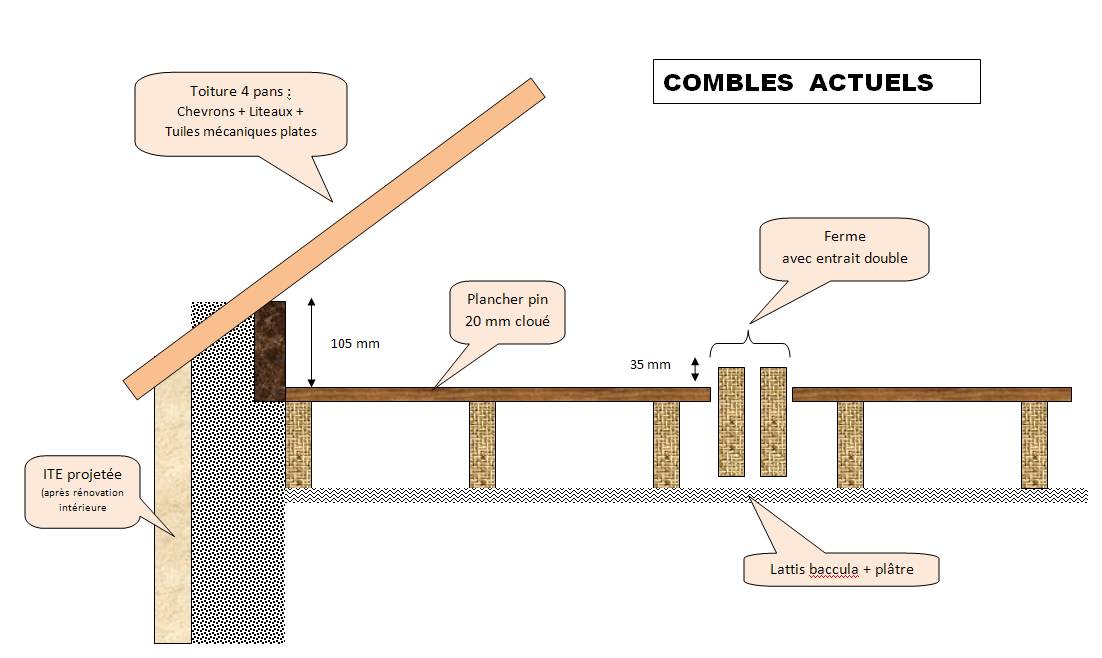 Toiture 4 pans :
Chevrons + Liteaux +
Tuiles mécaniques plates

COMBLES ACTUELS

Ferme
avec entrait double

Plancher pin
20 mm cloué

105 mm

35 mm

ITE projetée
(après rénovation intérieure

Lattis baccula + plâtre