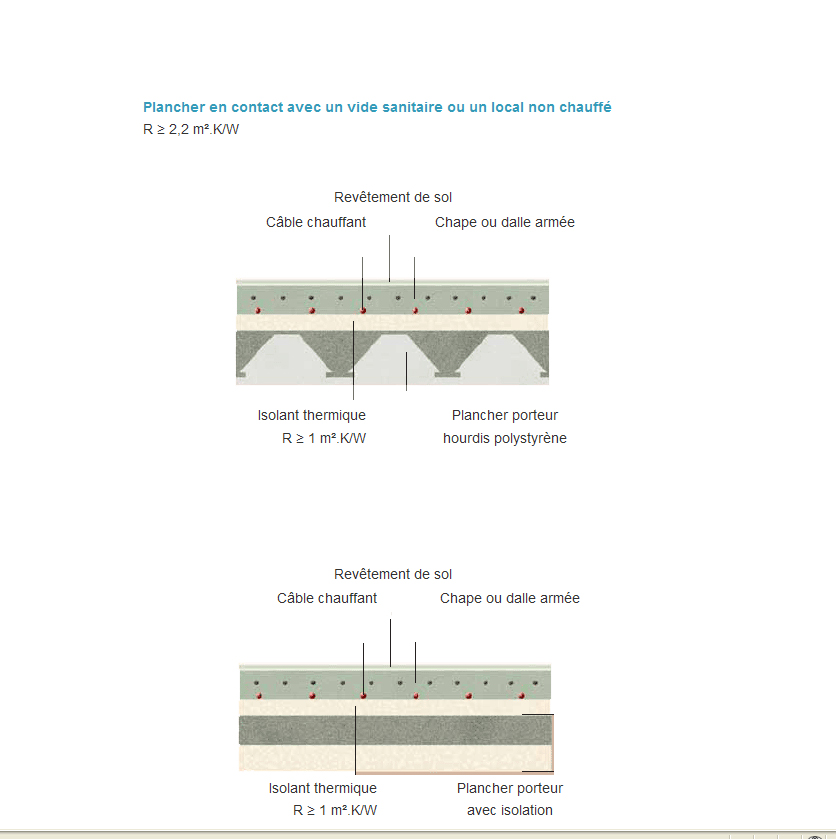 Plancher en contact avec un vide sanitaire ou un local non chauffé
R ≥ 2,2 m².K/W

Revêtement de sol
Câble chauffant
Chape ou dalle armée

Isolant thermique
R ≥ 1 m².K/W
Plancher porteur
hourdis polystyrène

Revêtement de sol
Câble chauffant
Chape ou dalle armée

Isolant thermique
R ≥ 1 m².K/W
Plancher porteur
avec isolation