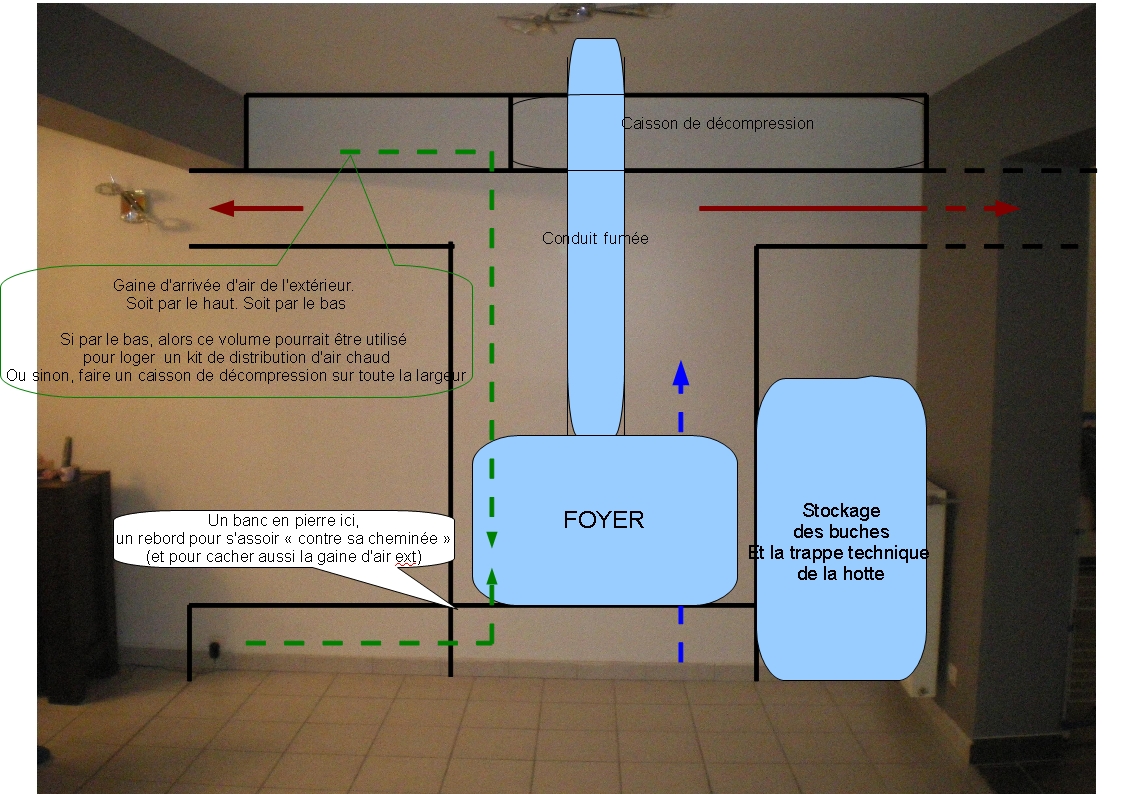 Caisson de décompression

Conduit fumée

Gaine d'arrivée d'air de l'extérieur.
Soit par le haut. Soit par le bas

Si par le bas, alors ce volume pourrait être utilisé pour loger un kit de distribution d'air chaud
Ou sinon, faire un caisson de décompression sur toute la largeur

Un banc en pierre ici,
un rebord pour s'assoir « contre sa cheminée »
(et pour cacher aussi la gaine d'air ext)

FOYER

Stockage
des buches
Et la trappe technique
de la hotte