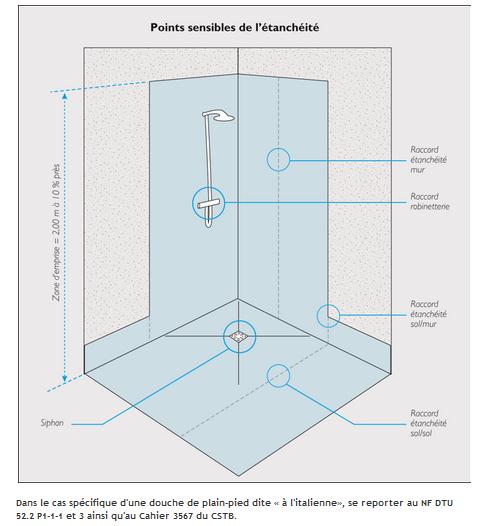 Points sensibles de l'étanchéité

Zone d'emprise = 2,00 m à 10 % près

Raccord étanchéité mur

Raccord robinetterie

Raccord étanchéité sol/mur

Siphon

Raccord étanchéité sol/sol

Dans le cas spécifique d'une douche de plain-pied dite « à l'italienne», se reporter au NF DTU 52.2 P1-1-1 et 3 ainsi qu'au Cahier 3567 du CSTB.