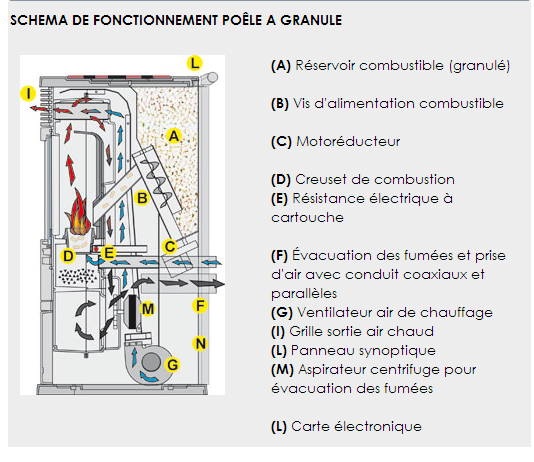 SCHEMA DE FONCTIONNEMENT POÊLE A GRANULE

L
I
A
B
C
D
E
M
F
N
G

(A) Réservoir combustible (granulé)

(B) Vis d'alimentation combustible

(C) Motoréducteur

(D) Creuset de combustion
(E) Résistance électrique à cartouche

(F) Évacuation des fumées et prise d'air avec conduit coaxiaux et parallèles
(G) Ventilateur air de chauffage
(I) Grille sortie air chaud
(L) Panneau synoptique
(M) Aspirateur centrifuge pour évacuation des fumées

(L) Carte électronique