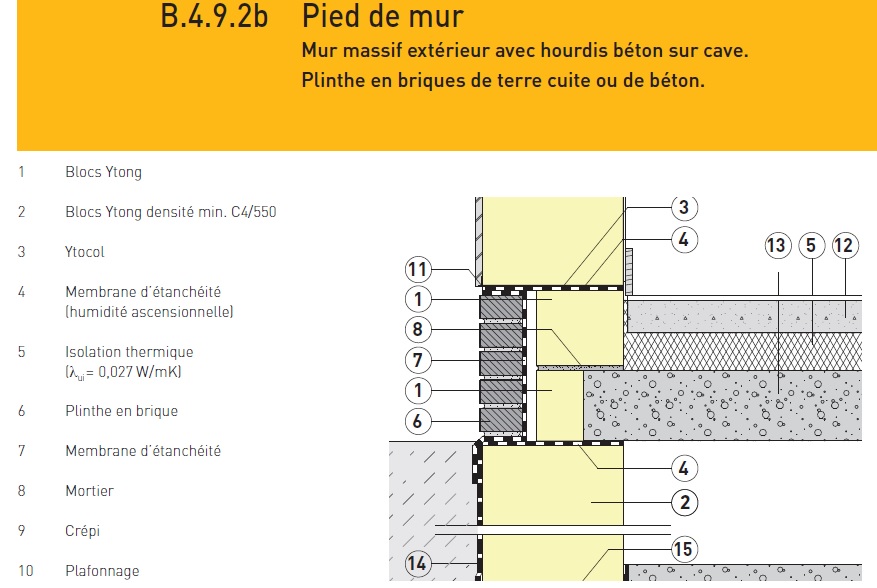 B.4.9.2b Pied de mur

Mur massif extérieur avec hourdis béton sur cave.
Plinthe en briques de terre cuite ou de béton.

1 Blocs Ytong

2 Blocs Ytong densité min. C4/550

3 Ytocol

4 Membrane d'étanchéité (humidité ascensionnelle)

5 Isolation thermique ($\lambda_{ui}$= 0,027 W/mK)

6 Plinthe en brique

7 Membrane d'étanchéité

8 Mortier

9 Crépi

10 Plafonnage

3
4
13
5
12
11
1
8
7
1
6
4
2
15
14