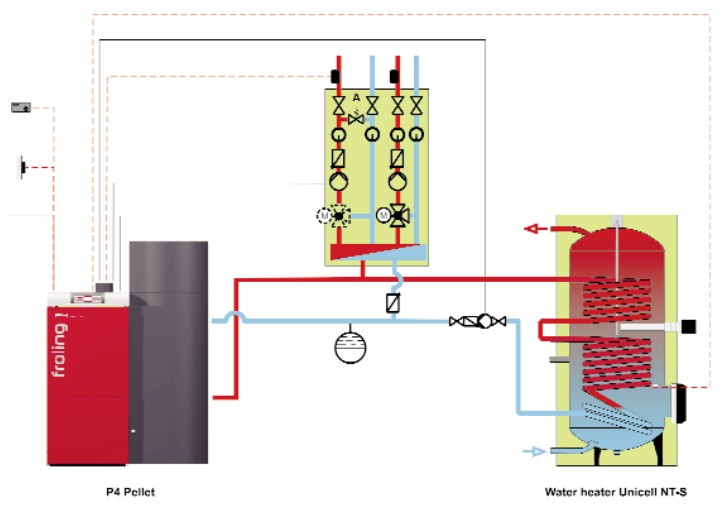 A

M

M

froling

P4 Pellet

Water heater Unicell NT-S