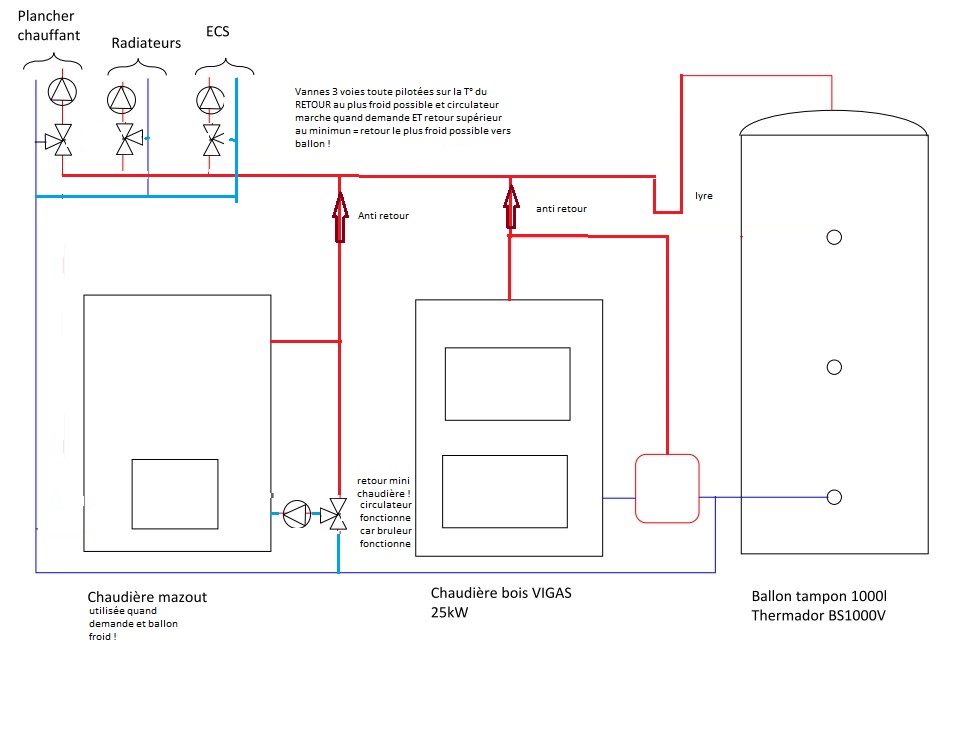 Plancher chauffant

Radiateurs

ECS

Vannes 3 voies toute pilotées sur la T° du RETOUR au plus froid possible et circulateur marche quand demande ET retour supérieur au minimun = retour le plus froid possible vers ballon !

Anti retour

anti retour

lyre

retour mini chaudière ! circulateur fonctionne car bruleur fonctionne

Chaudière mazout
utilisée quand demande et ballon froid !

Chaudière bois VIGAS
25kW

Ballon tampon 1000l
Thermador BS1000V